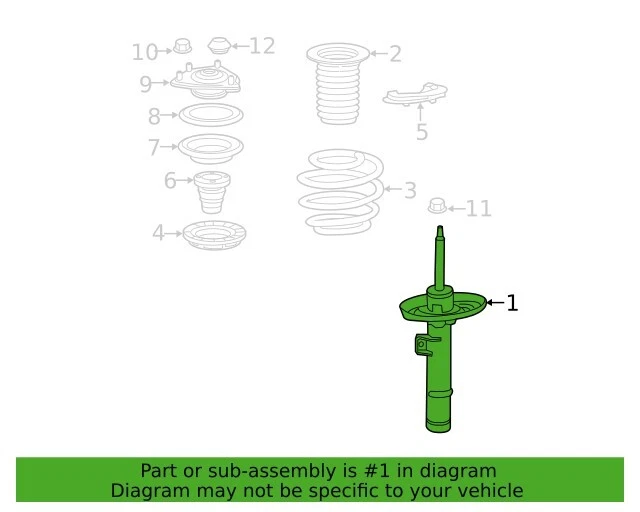 10
12
2
9
8
5
7
6
3
11
4
1

Part or sub-assembly is #1 in diagram
Diagram may not be specific to your vehicle