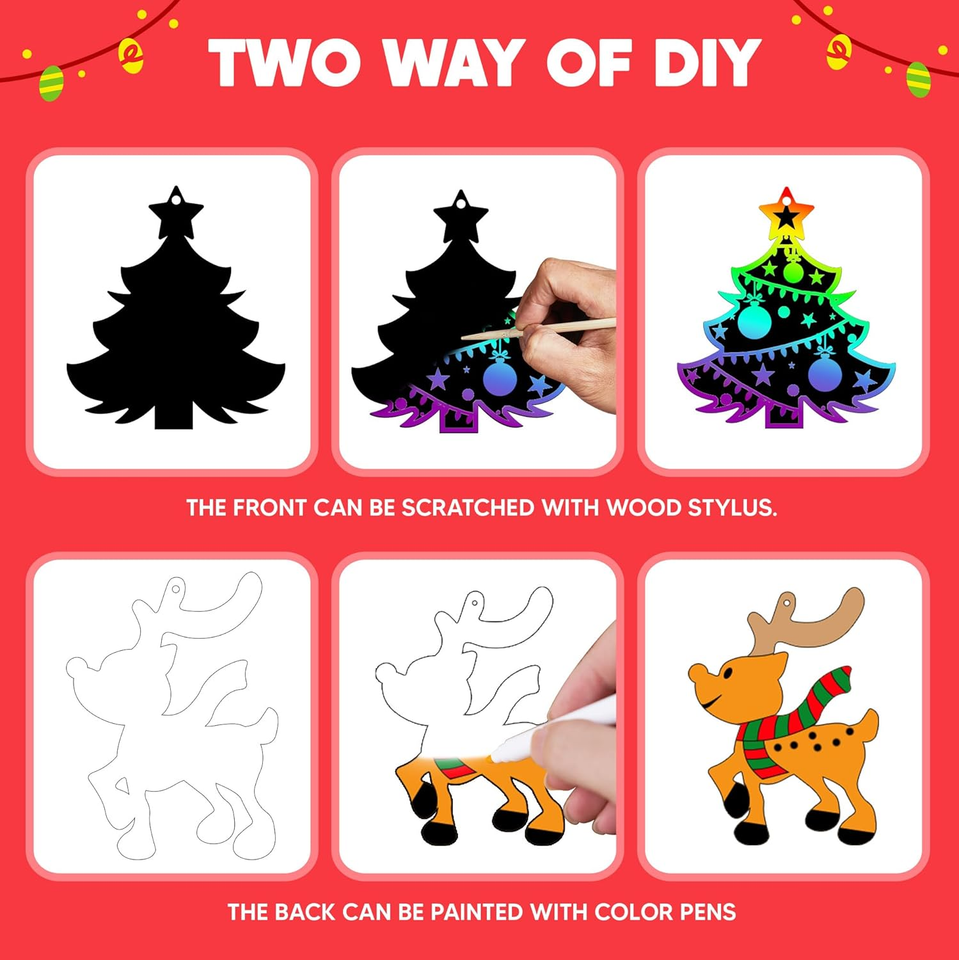 TWO WAY OF DIY

THE FRONT CAN BE SCRATCHED WITH WOOD STYLUS.

THE BACK CAN BE PAINTED WITH COLOR PENS