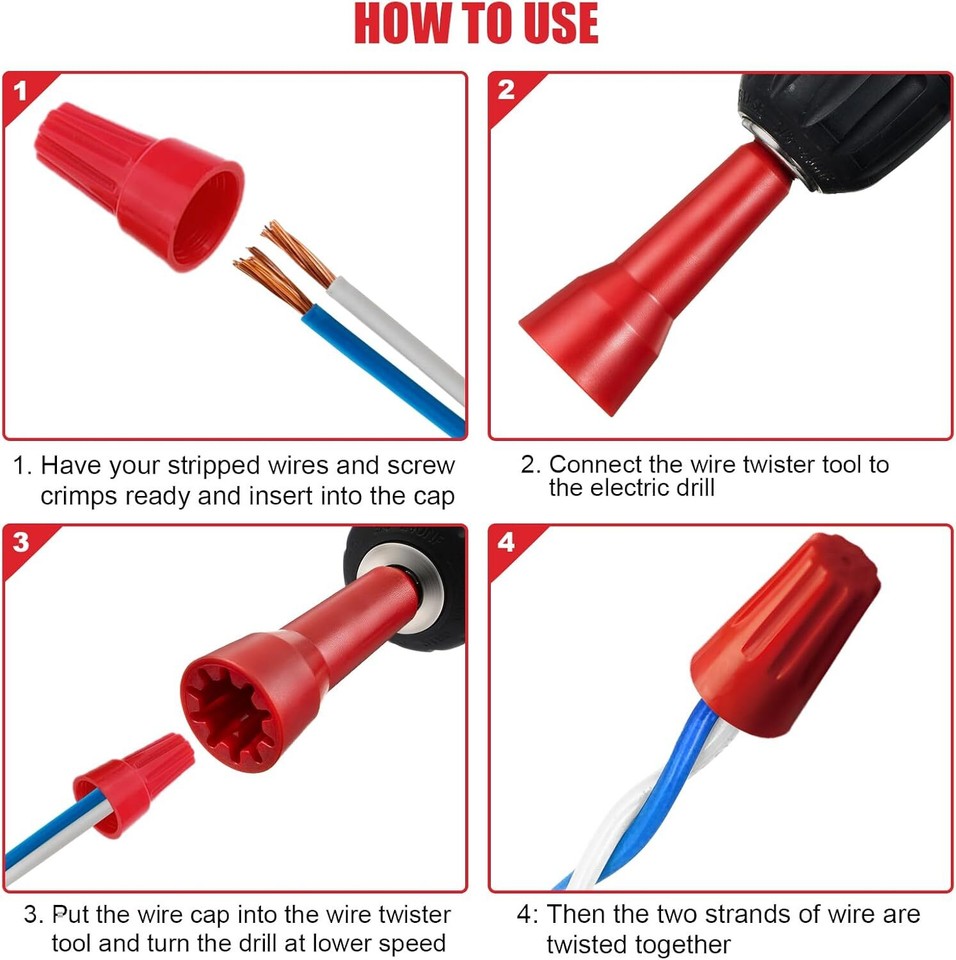 HOW TO USE

1

1. Have your stripped wires and screw crimps ready and insert into the cap

2

2. Connect the wire twister tool to the electric drill

3

3. Put the wire cap into the wire twister tool and turn the drill at lower speed

4

4: Then the two strands of wire are twisted together