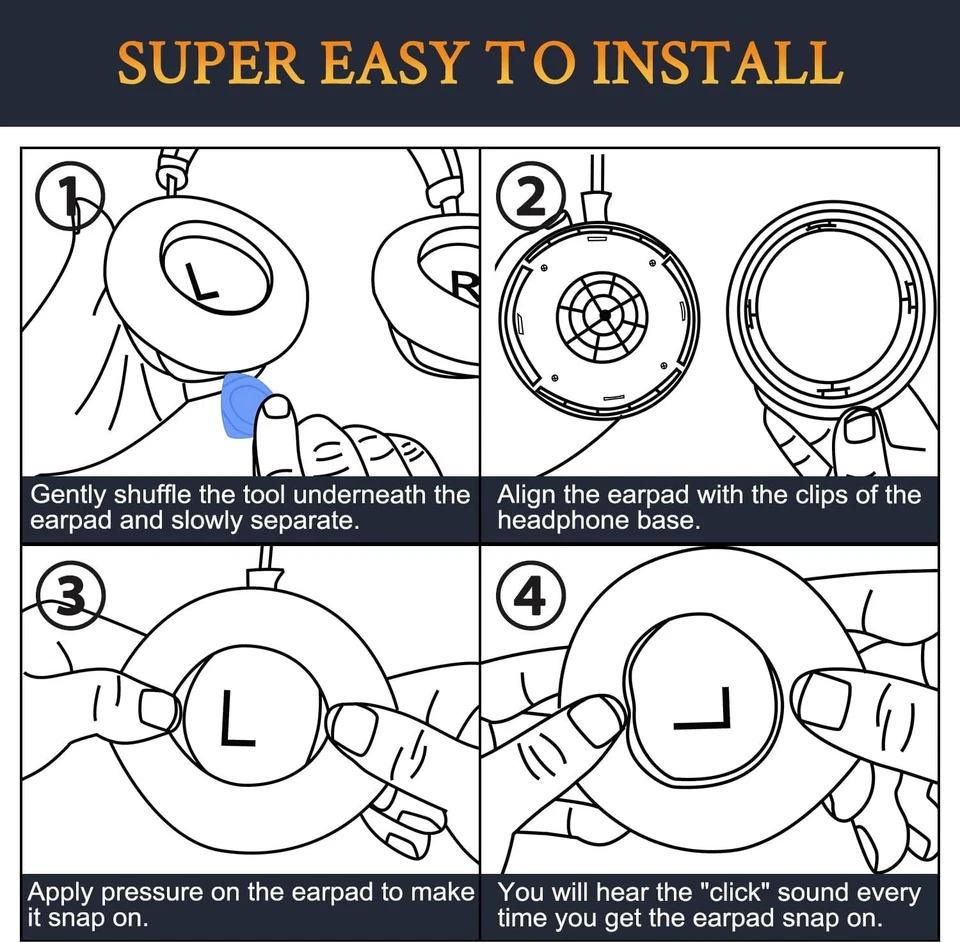 SUPER EASY TO INSTALL

1
L
R
Gently shuffle the tool underneath the earpad and slowly separate.

2
Align the earpad with the clips of the headphone base.

3
L
Apply pressure on the earpad to make it snap on.

4
L
You will hear the "click" sound every time you get the earpad snap on.