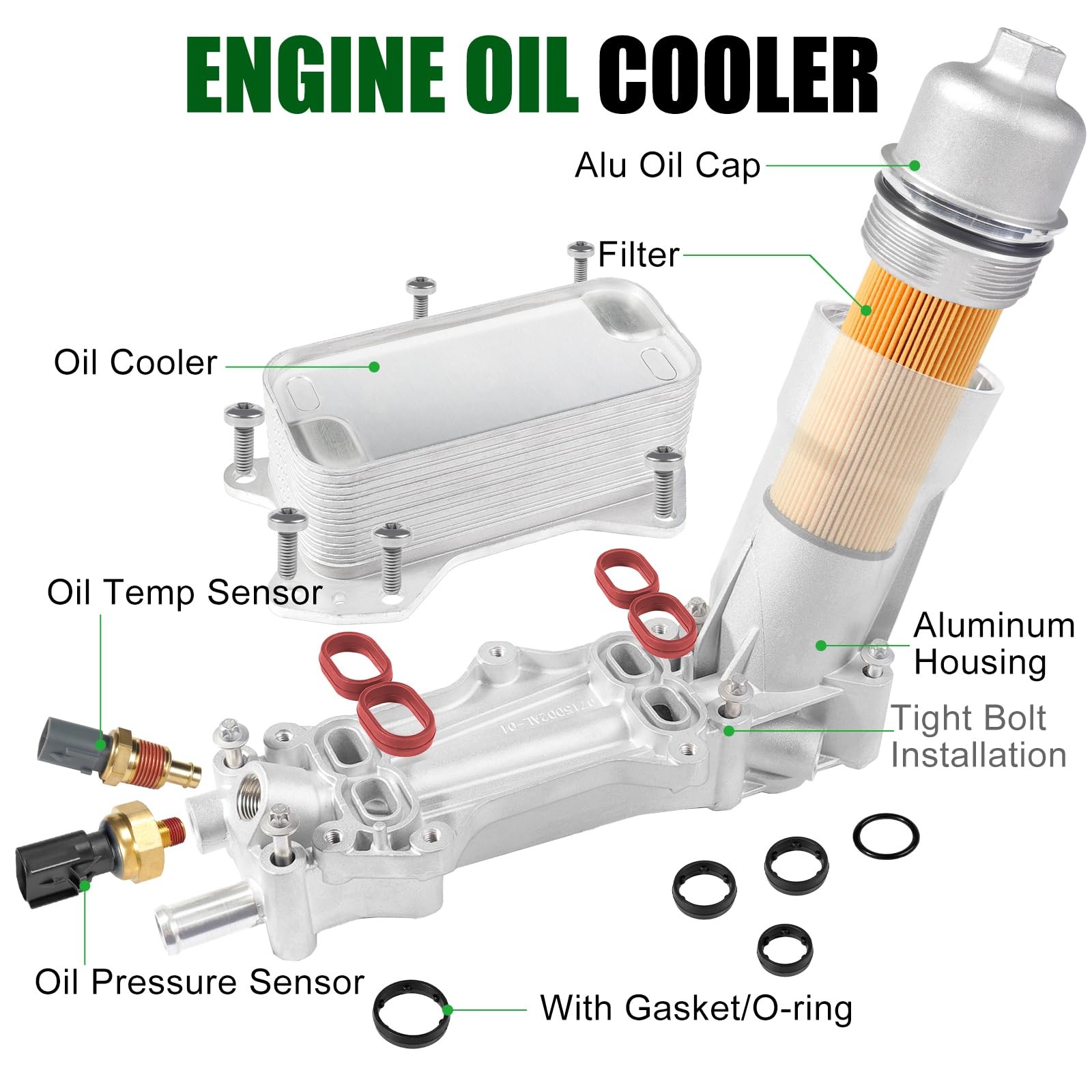 ENGINE OIL COOLER

Alu Oil Cap

Filter

Oil Cooler

Oil Temp Sensor

Aluminum Housing

Tight Bolt Installation

Oil Pressure Sensor

With Gasket/O-ring