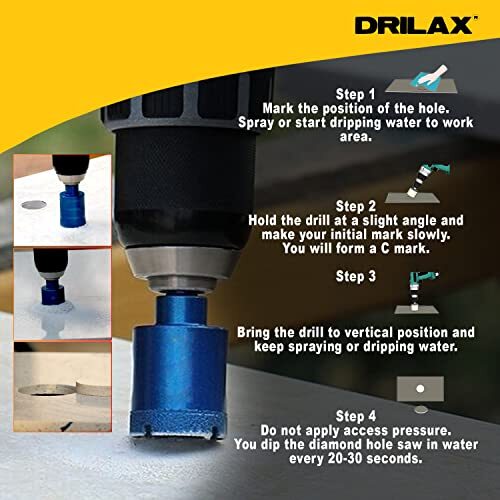 DRILAX™

Step 1
Mark the position of the hole. Spray or start dripping water to work area.

Step 2
Hold the drill at a slight angle and make your initial mark slowly. You will form a C mark.

Step 3

Bring the drill to vertical position and keep spraying or dripping water.

Step 4
Do not apply access pressure. You dip the diamond hole saw in water every 20-30 seconds.