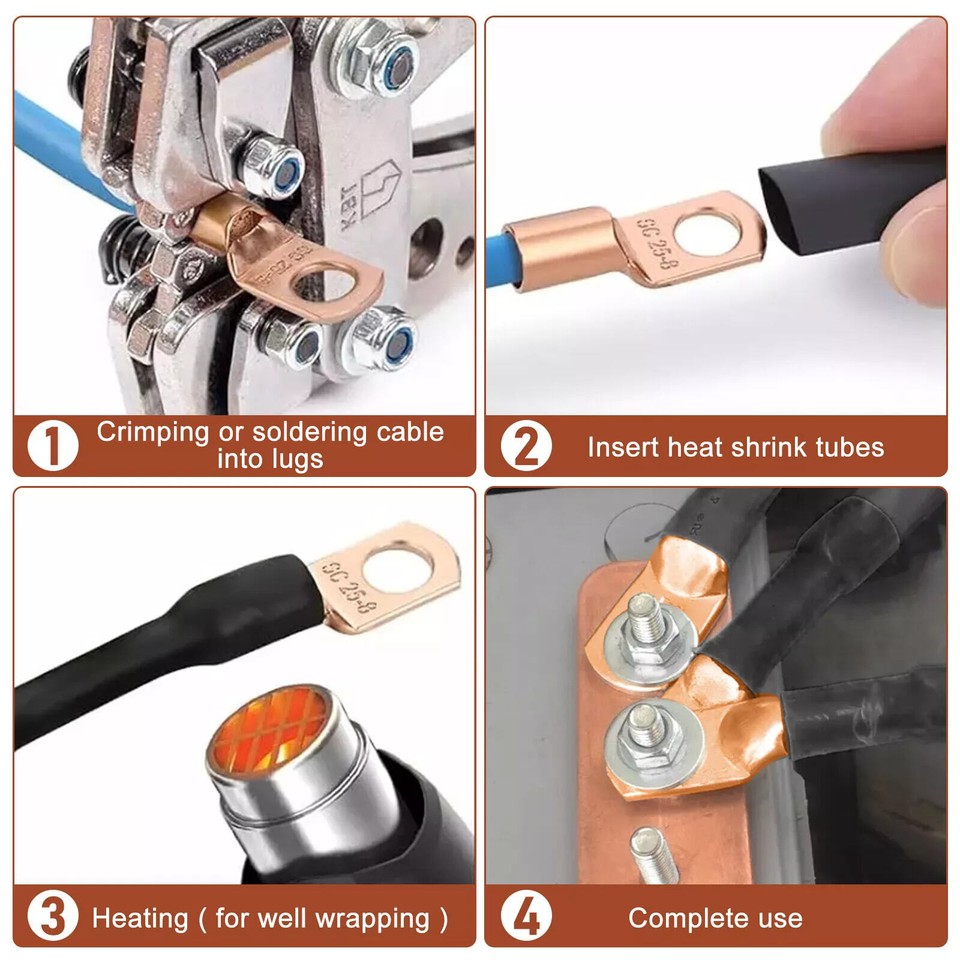 KET

SC 25-8

1 Crimping or soldering cable into lugs

SC 25-8

2 Insert heat shrink tubes

SC 25-8

3 Heating ( for well wrapping )

4 Complete use