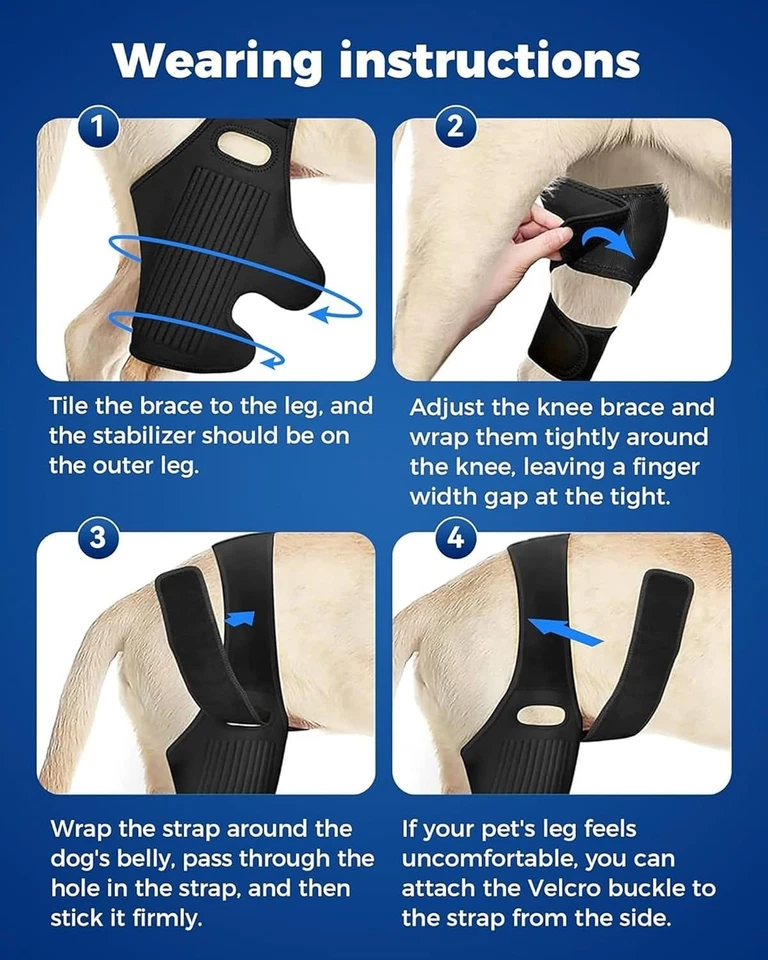 Wearing instructions

1

Tile the brace to the leg, and the stabilizer should be on the outer leg.

2

Adjust the knee brace and wrap them tightly around the knee, leaving a finger width gap at the tight.

3

Wrap the strap around the dog's belly, pass through the hole in the strap, and then stick it firmly.

4

If your pet's leg feels uncomfortable, you can attach the Velcro buckle to the strap from the side.