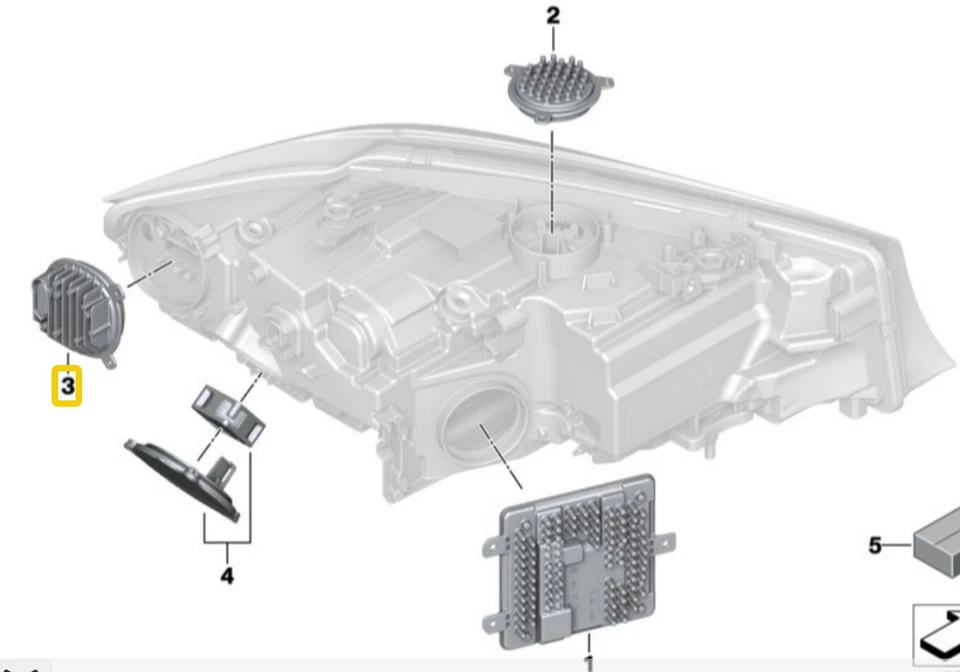 2
3
4
5
1