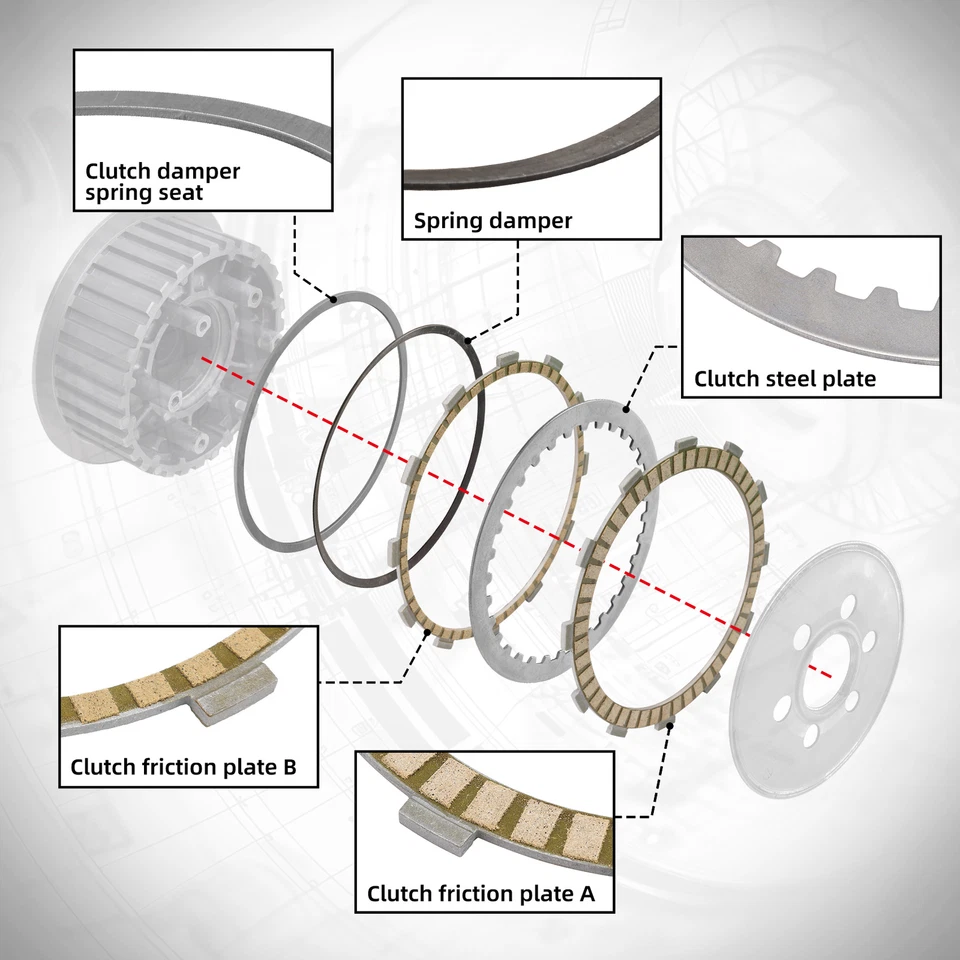 Clutch damper spring seat

Spring damper

Clutch steel plate

Clutch friction plate B

Clutch friction plate A