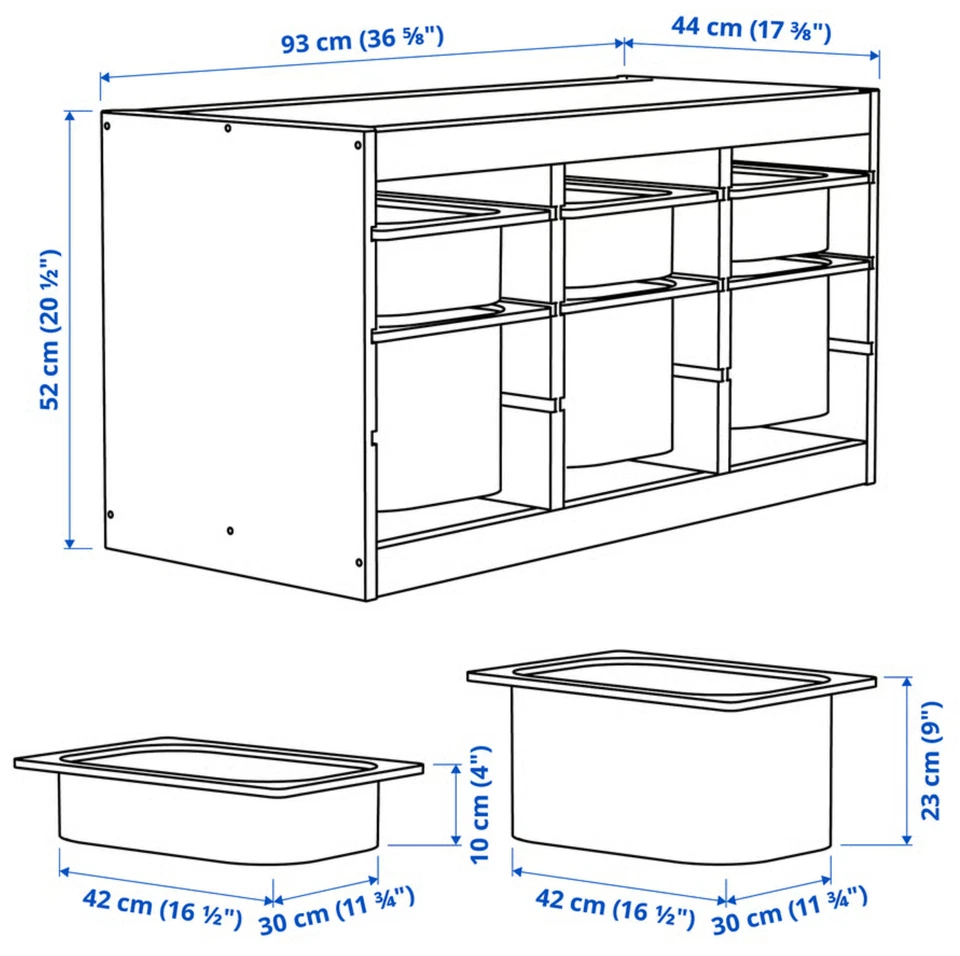 93 cm (36 ⅝")
44 cm (17 ⅜")
52 cm (20 ½")
10 cm (4")
42 cm (16 ½")
30 cm (11 ¾")
23 cm (9")
42 cm (16 ½")
30 cm (11 ¾")