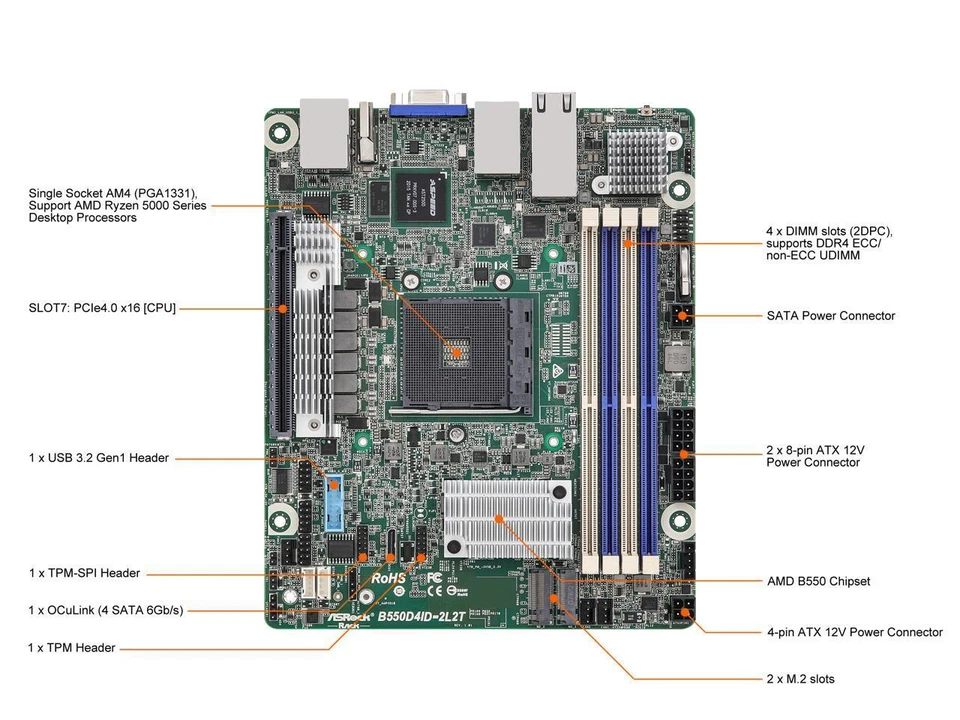 Single Socket AM4 (PGA1331), Support AMD Ryzen 5000 Series Desktop Processors

SLOT7: PCIe4.0 x16 [CPU]

1 x USB 3.2 Gen1 Header

1 x TPM-SPI Header

1 x OCuLink (4 SATA 6Gb/s)

1 x TPM Header

4 x DIMM slots (2DPC), supports DDR4 ECC/ non-ECC UDIMM

SATA Power Connector

2 x 8-pin ATX 12V Power Connector

AMD B550 Chipset

4-pin ATX 12V Power Connector

2 x M.2 slots

ASPEED

RoHS

FC

ASRock Rack

B550D4ID-2L2T