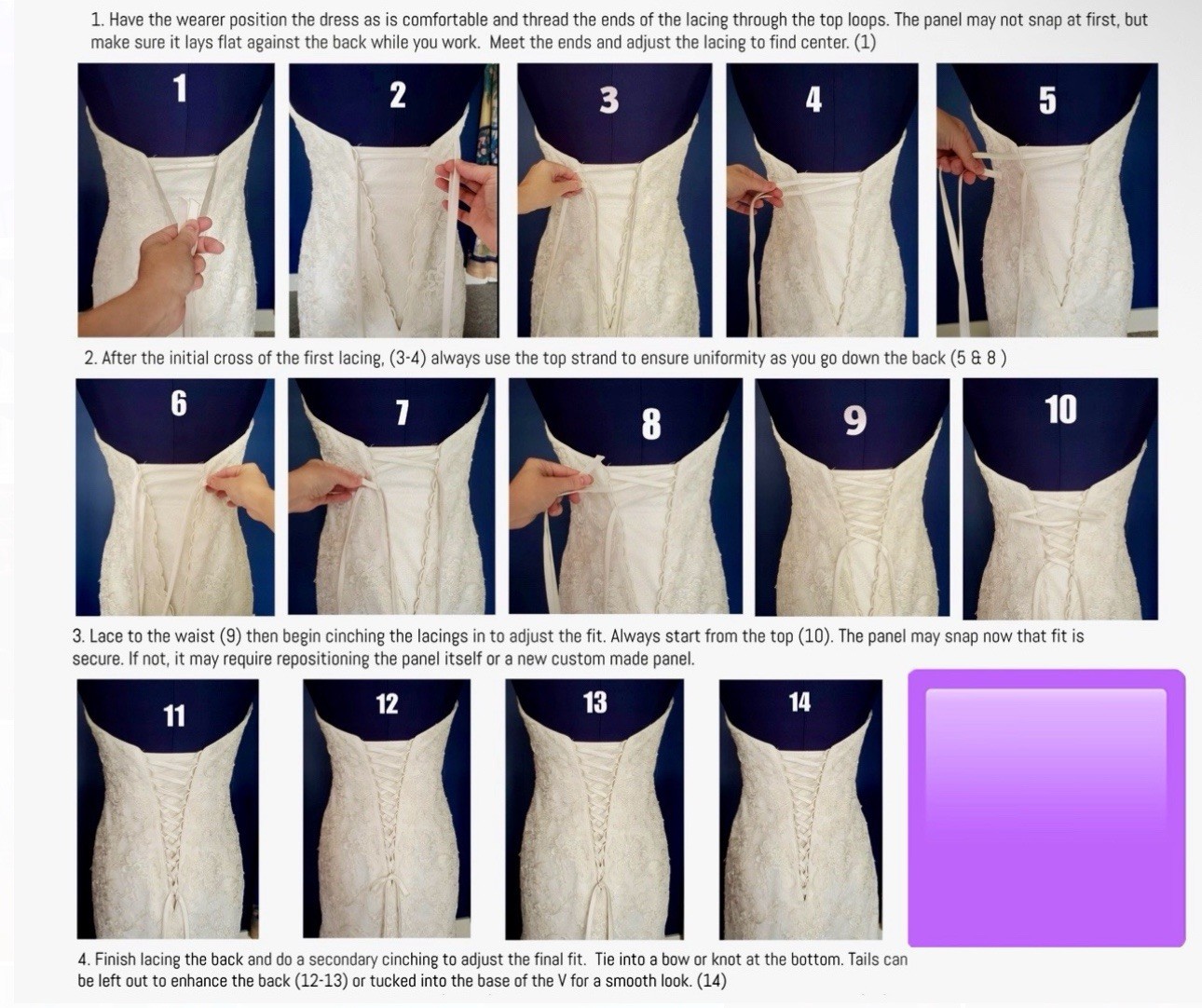 1. Have the wearer position the dress as is comfortable and thread the ends of the lacing through the top loops. The panel may not snap at first, but make sure it lays flat against the back while you work. Meet the ends and adjust the lacing to find center. (1)

1

2

3

4

5

2. After the initial cross of the first lacing, (3-4) always use the top strand to ensure uniformity as you go down the back (5 & 8 )

6

7

8

9

10

3. Lace to the waist (9) then begin cinching the lacings in to adjust the fit. Always start from the top (10). The panel may snap now that fit is secure. If not, it may require repositioning the panel itself or a new custom made panel.

11

12

13

14

4. Finish lacing the back and do a secondary cinching to adjust the final fit. Tie into a bow or knot at the bottom. Tails can be left out to enhance the back (12-13) or tucked into the base of the V for a smooth look. (14)