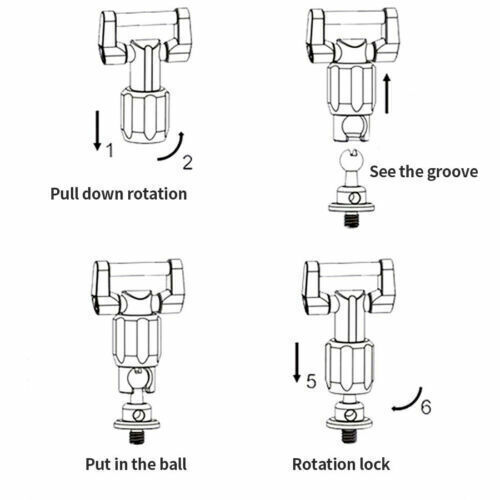 1
2
Pull down rotation

See the groove

Put in the ball

5
6
Rotation lock