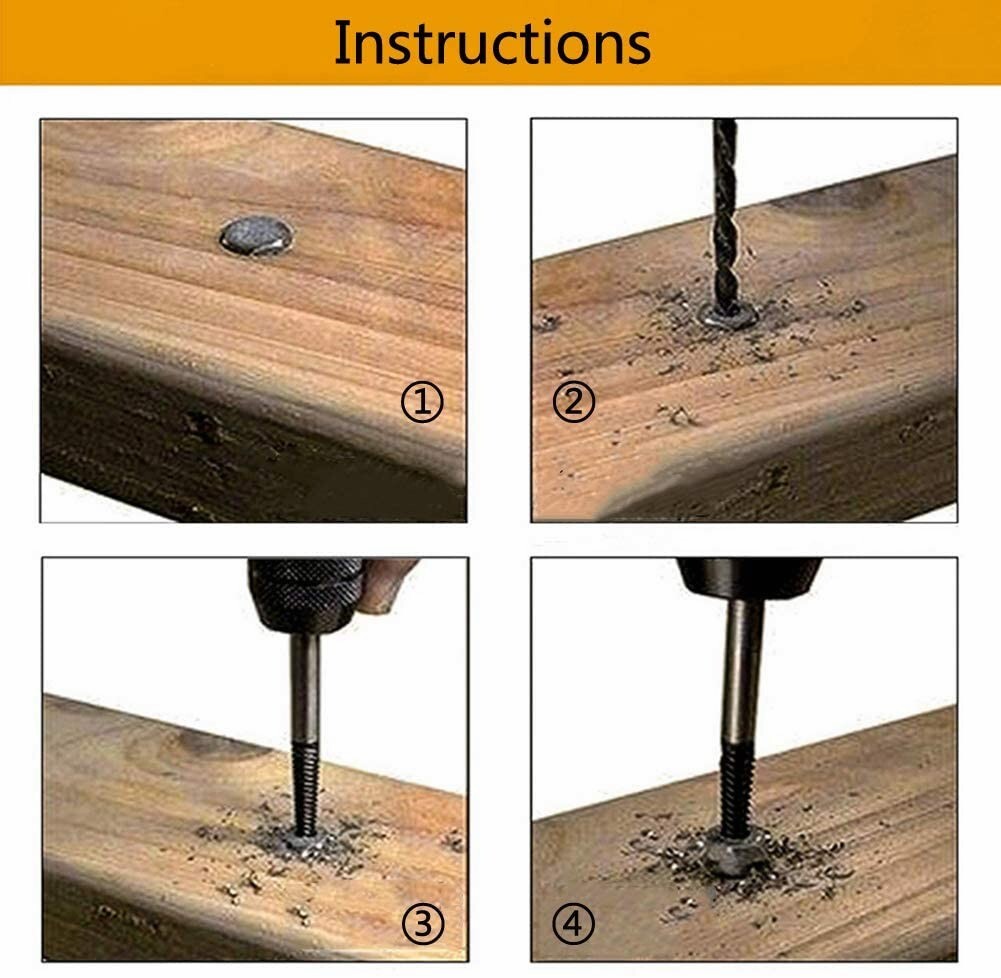 Instructions

①

②

③

④