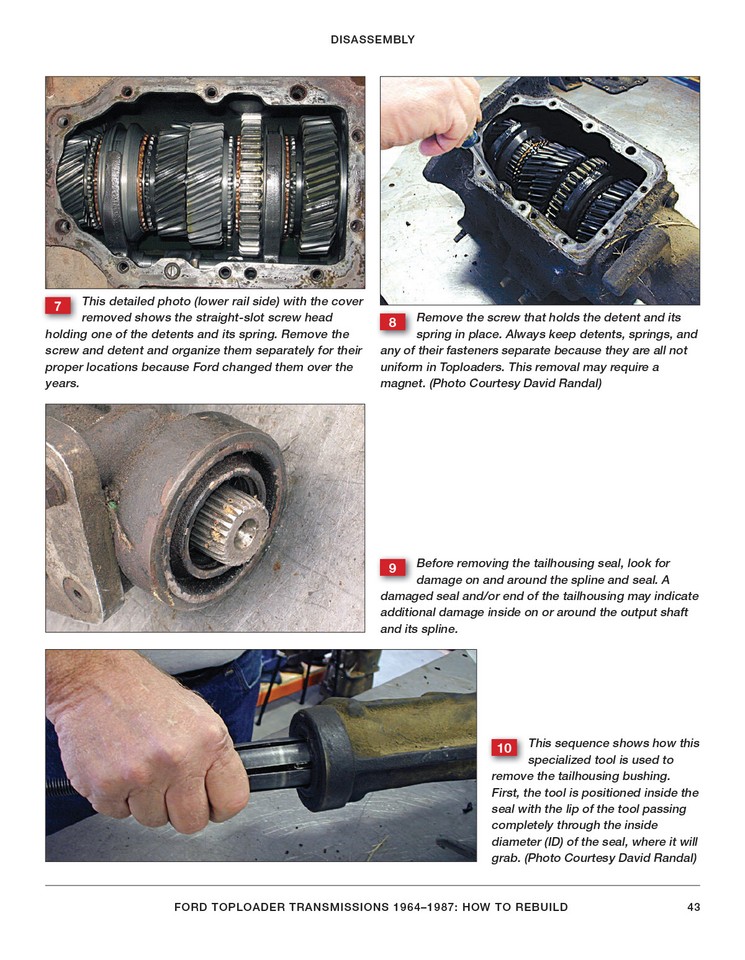 DISASSEMBLY

7 This detailed photo (lower rail side) with the cover removed shows the straight-slot screw head holding one of the detents and its spring. Remove the screw and detent and organize them separately for their proper locations because Ford changed them over the years.

8 Remove the screw that holds the detent and its spring in place. Always keep detents, springs, and any of their fasteners separate because they are all not uniform in Toploaders. This removal may require a magnet. (Photo Courtesy David Randal)

9 Before removing the tailhousing seal, look for damage on and around the spline and seal. A damaged seal and/or end of the tailhousing may indicate additional damage inside on or around the output shaft and its spline.

10 This sequence shows how this specialized tool is used to remove the tailhousing bushing. First, the tool is positioned inside the seal with the lip of the tool passing completely through the inside diameter (ID) of the seal, where it will grab. (Photo Courtesy David Randal)

FORD TOPLOADER TRANSMISSIONS 1964–1987: HOW TO REBUILD 43