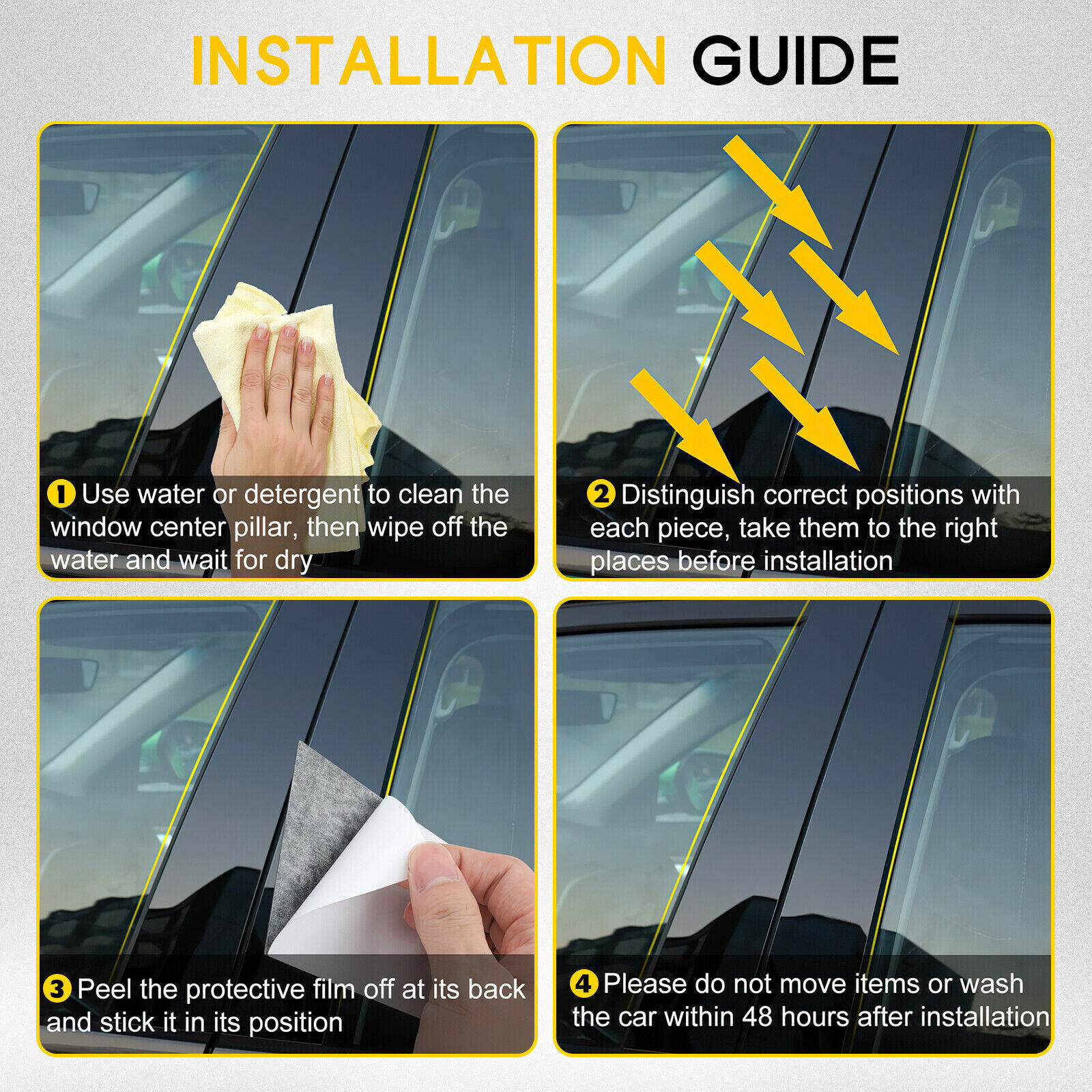 INSTALLATION GUIDE

1 Use water or detergent to clean the window center pillar, then wipe off the water and wait for dry

2 Distinguish correct positions with each piece, take them to the right places before installation

3 Peel the protective film off at its back and stick it in its position

4 Please do not move items or wash the car within 48 hours after installation