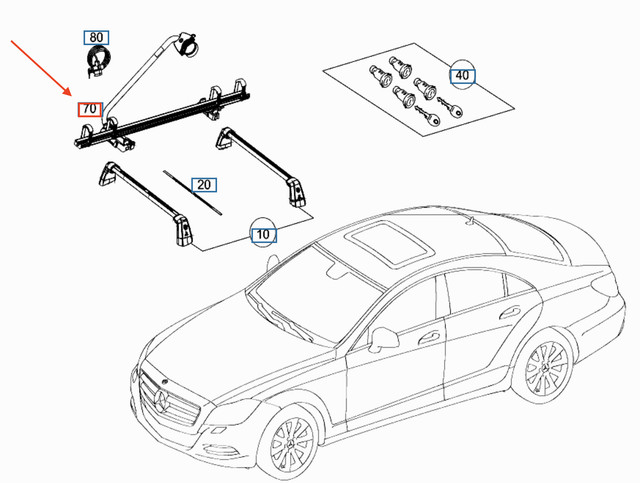 80

70

40

20

10