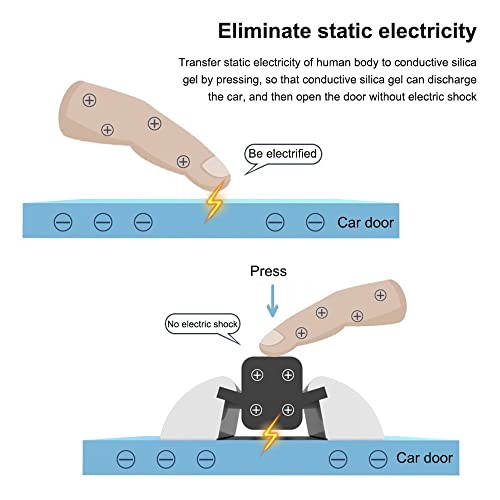 Eliminate static electricity

Transfer static electricity of human body to conductive silica gel by pressing, so that conductive silica gel can discharge the car, and then open the door without electric shock

Be electrified

Car door

Press

No electric shock

Car door