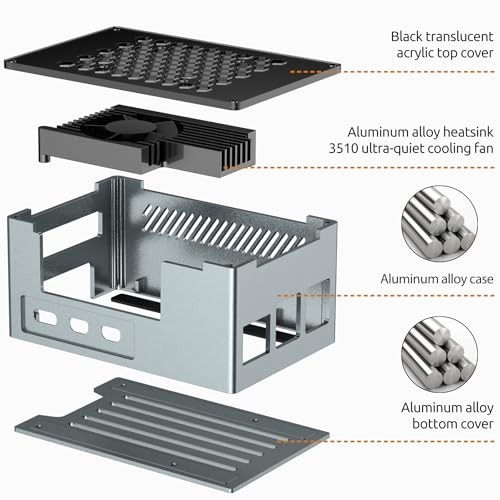 Black translucent acrylic top cover

Aluminum alloy heatsink 3510 ultra-quiet cooling fan

Aluminum alloy case

Aluminum alloy bottom cover