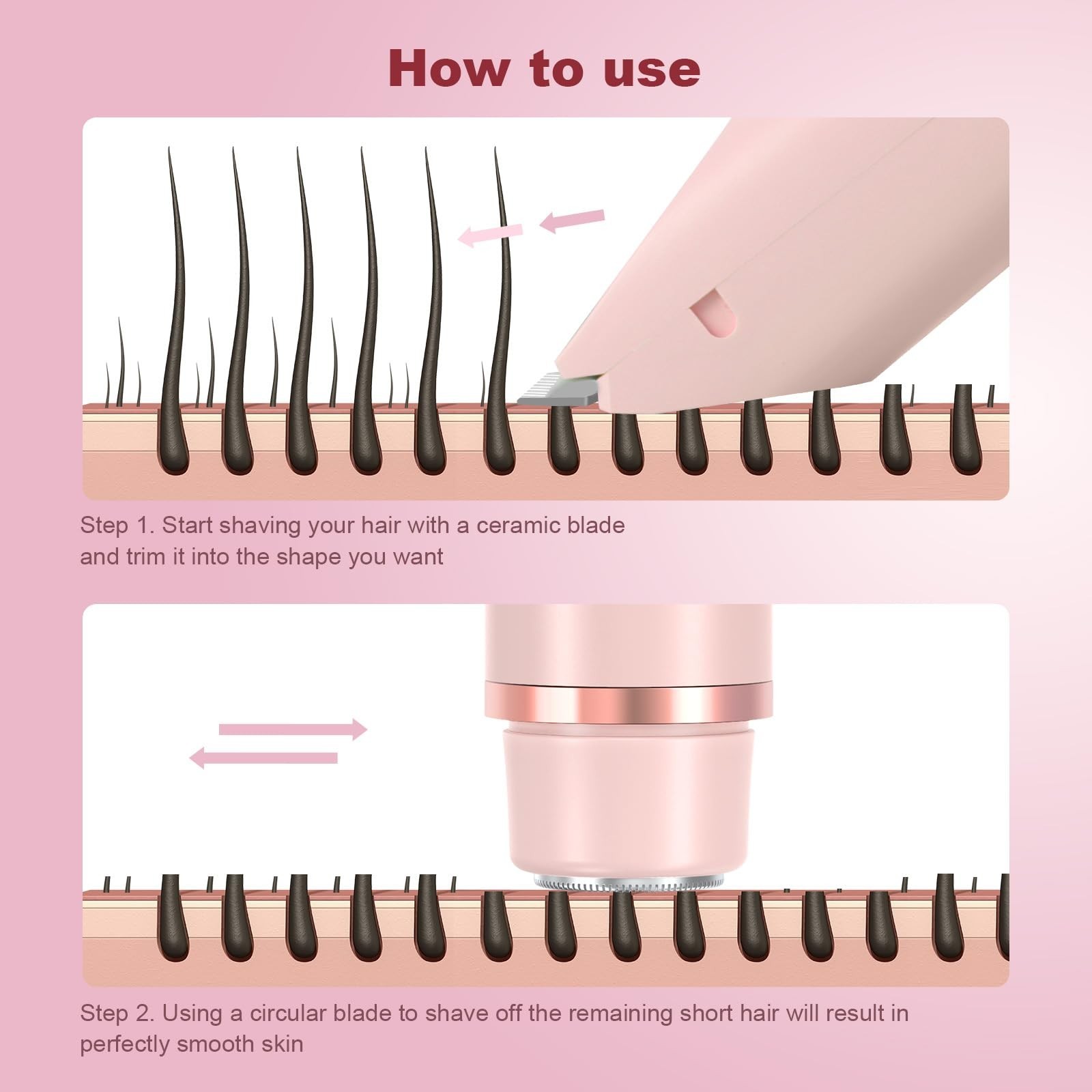 How to use

Step 1. Start shaving your hair with a ceramic blade and trim it into the shape you want

Step 2. Using a circular blade to shave off the remaining short hair will result in perfectly smooth skin