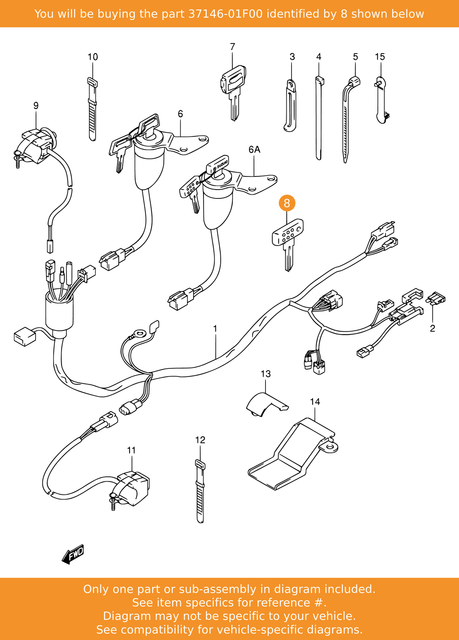 You will be buying the part 37146-01F00 identified by 8 shown below

10
7
3
4
5
15
9
6
6A
8
1
2
13
14
11
12
FWD

Only one part or sub-assembly in diagram included.
See item specifics for reference #.
Diagram may not be specific to your vehicle.
See compatibility for vehicle-specific diagrams.