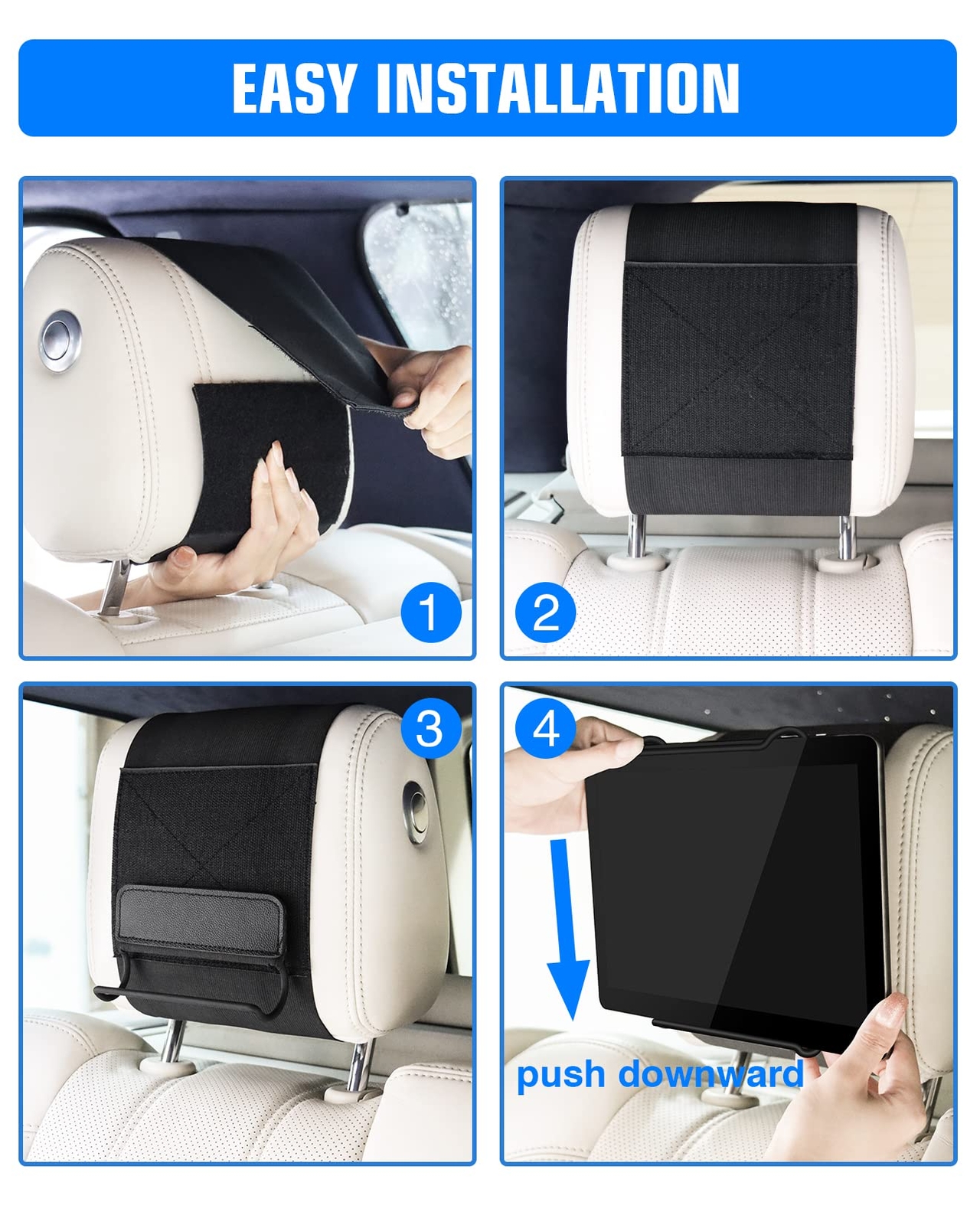 EASY INSTALLATION

1

2

3

4

push downward