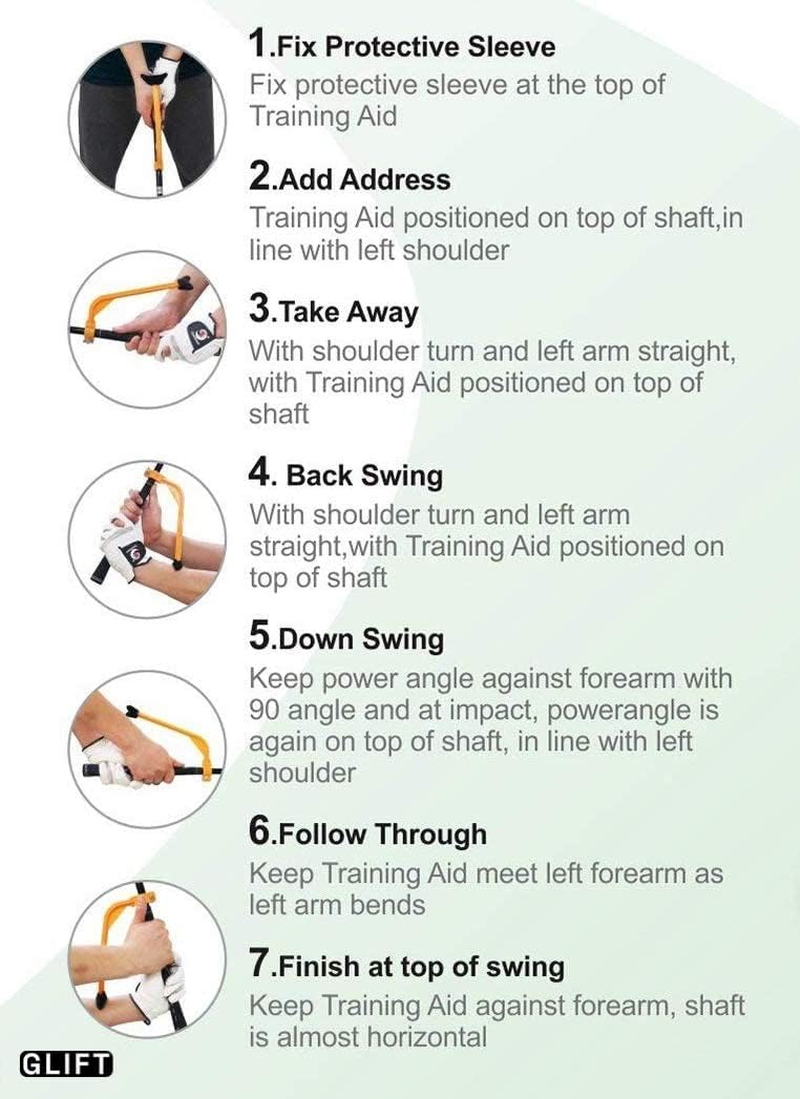 1.Fix Protective Sleeve
Fix protective sleeve at the top of Training Aid

2.Add Address
Training Aid positioned on top of shaft,in line with left shoulder

3.Take Away
With shoulder turn and left arm straight, with Training Aid positioned on top of shaft

4. Back Swing
With shoulder turn and left arm straight,with Training Aid positioned on top of shaft

5.Down Swing
Keep power angle against forearm with 90 angle and at impact, powerangle is again on top of shaft, in line with left shoulder

6.Follow Through
Keep Training Aid meet left forearm as left arm bends

7.Finish at top of swing
Keep Training Aid against forearm, shaft is almost horizontal

GLIFT