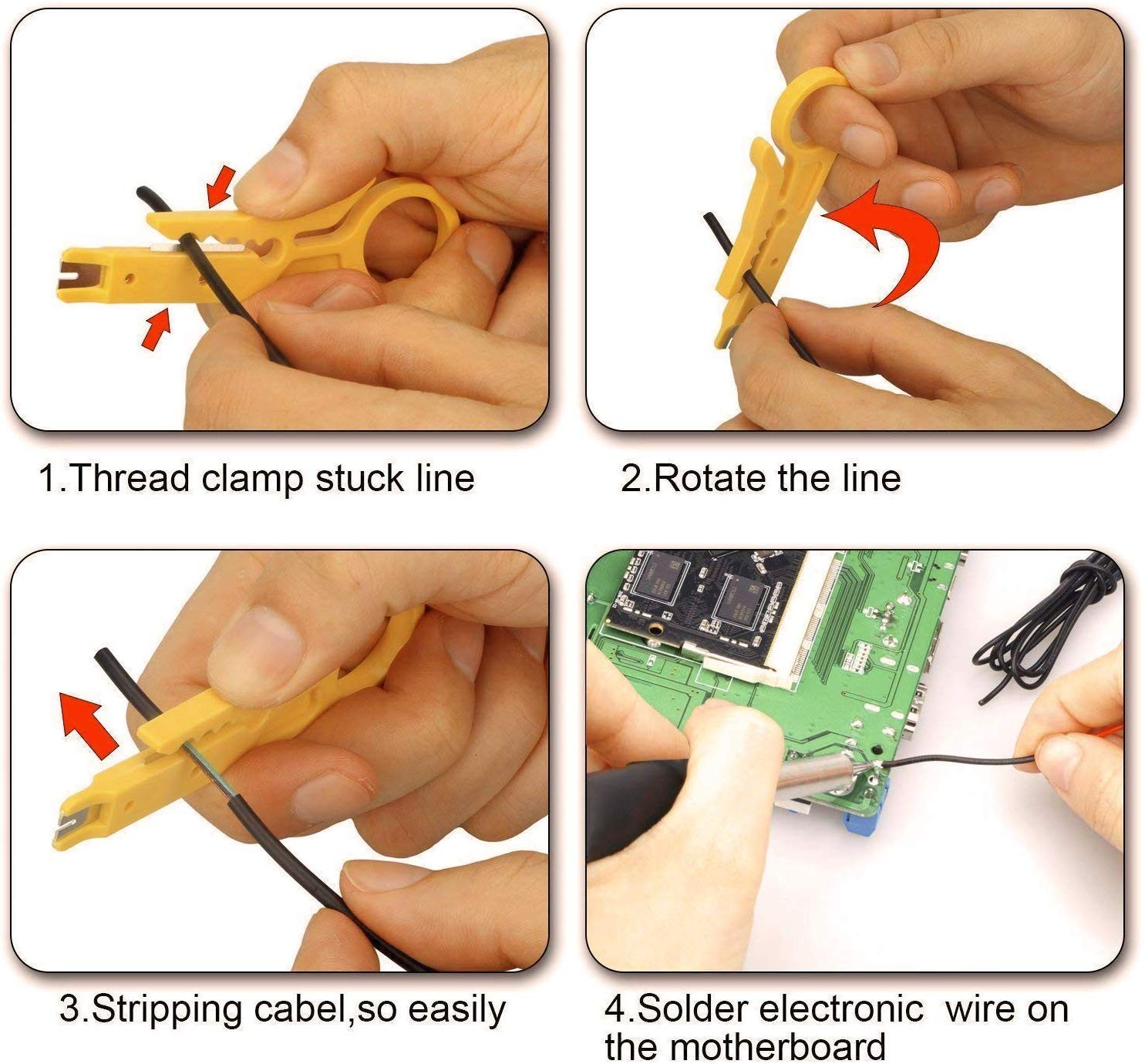 1.Thread clamp stuck line

2.Rotate the line

3.Stripping cabel,so easily

4.Solder electronic  wire on the motherboard