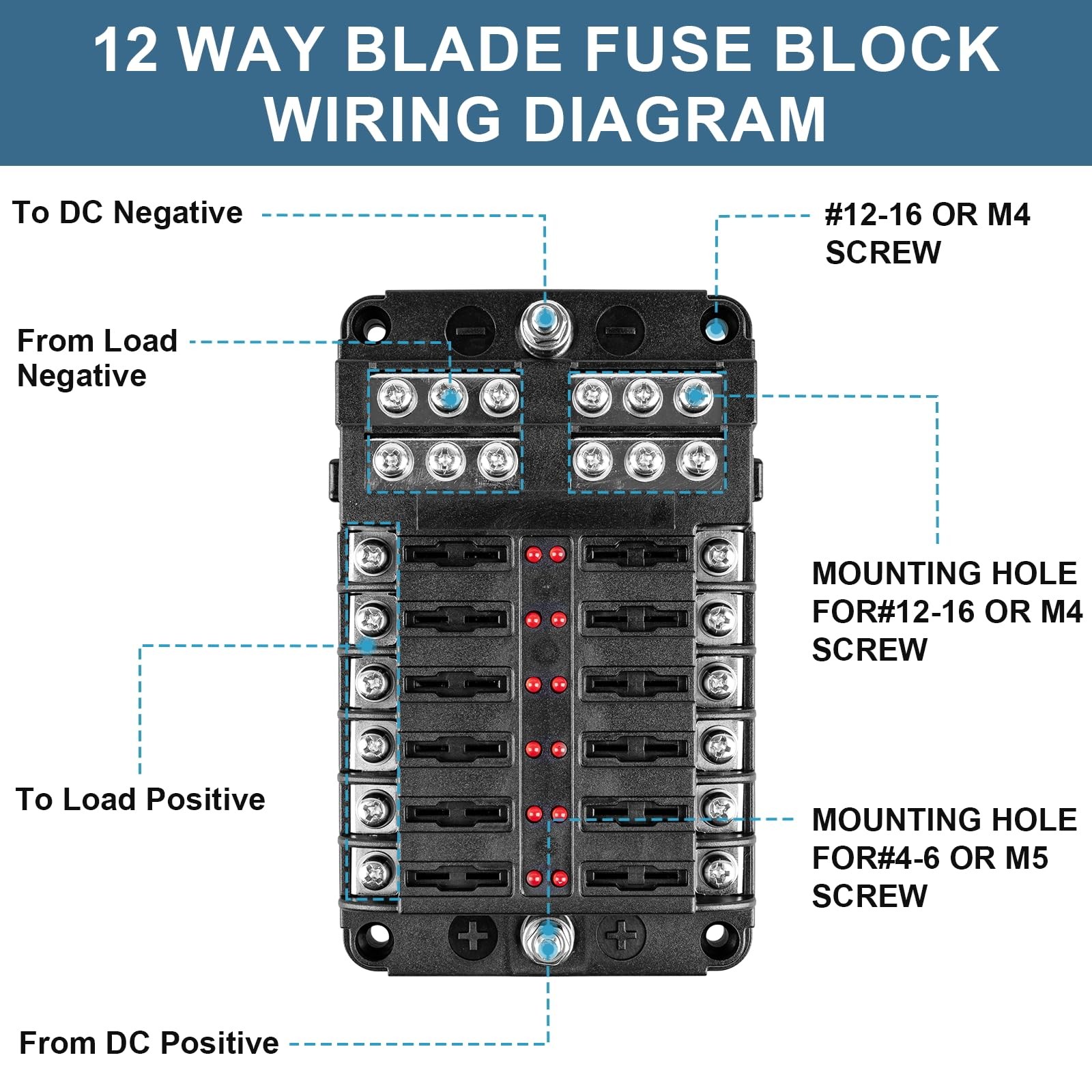 12 WAY BLADE FUSE BLOCK WIRING DIAGRAM

To DC Negative

#12-16 OR M4 SCREW

From Load Negative

MOUNTING HOLE FOR#12-16 OR M4 SCREW

To Load Positive

MOUNTING HOLE FOR#4-6 OR M5 SCREW

From DC Positive