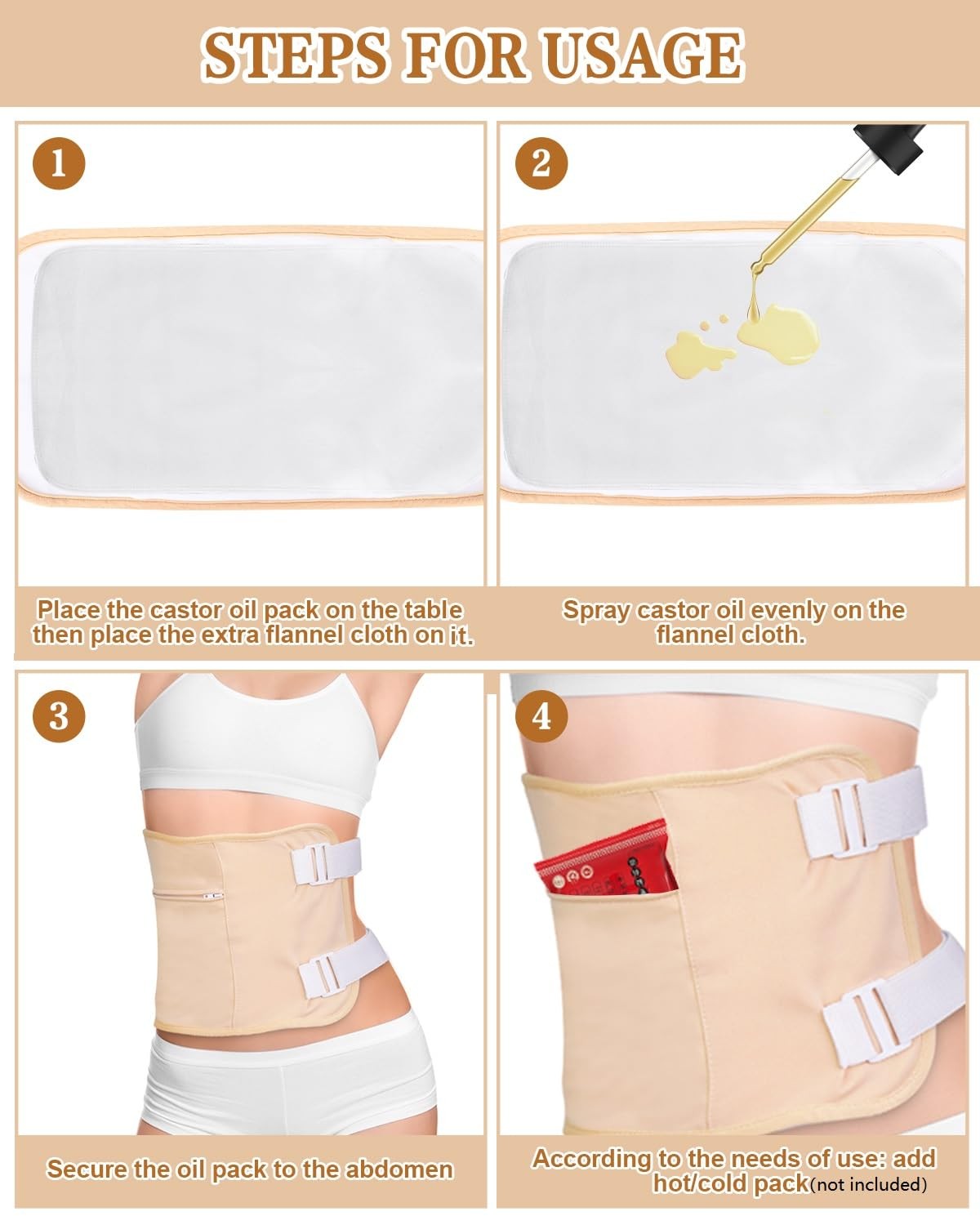 STEPS FOR USAGE

1

Place the castor oil pack on the table then place the extra flannel cloth on it.

2

Spray castor oil evenly on the flannel cloth.

3

Secure the oil pack to the abdomen

4

According to the needs of use: add hot/cold pack(not included)