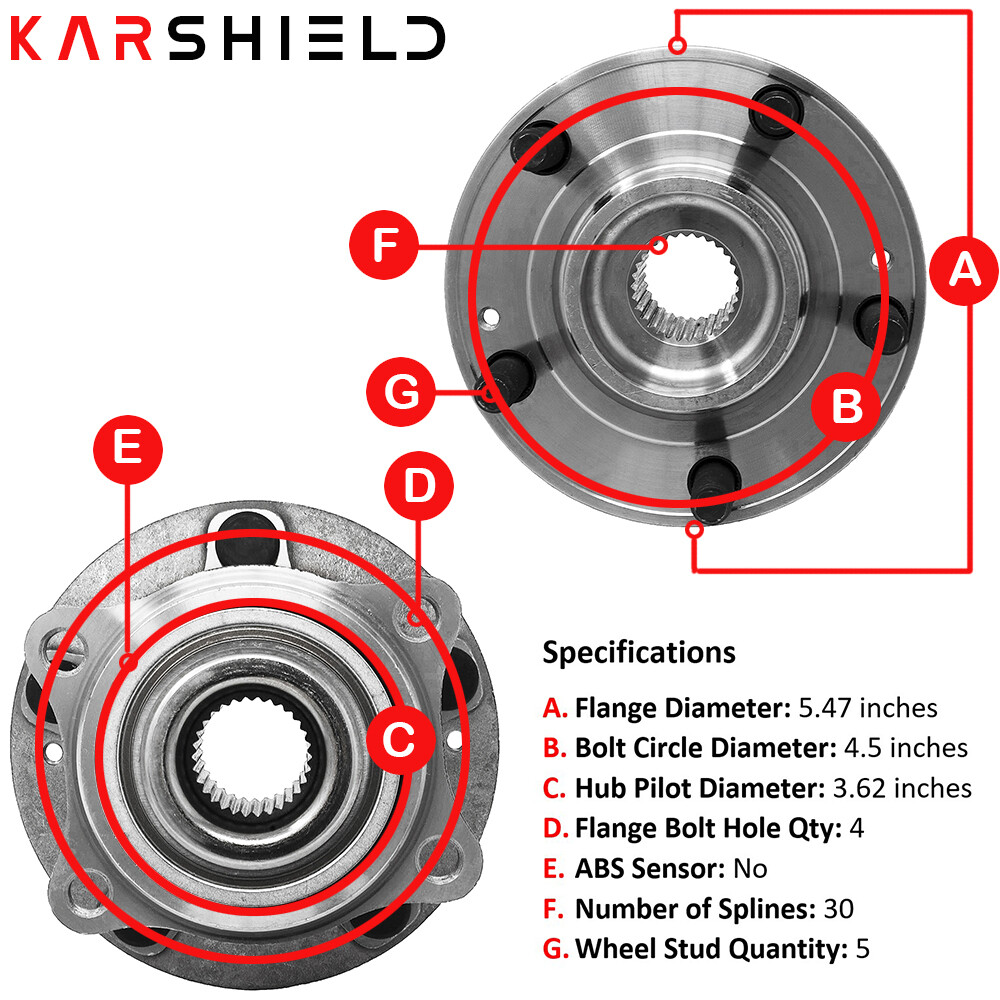 KARSHIELD

F
A
G
B
E
D
C

Specifications

A. Flange Diameter: 5.47 inches
B. Bolt Circle Diameter: 4.5 inches
C. Hub Pilot Diameter: 3.62 inches
D. Flange Bolt Hole Qty: 4
E. ABS Sensor: No
F. Number of Splines: 30
G. Wheel Stud Quantity: 5