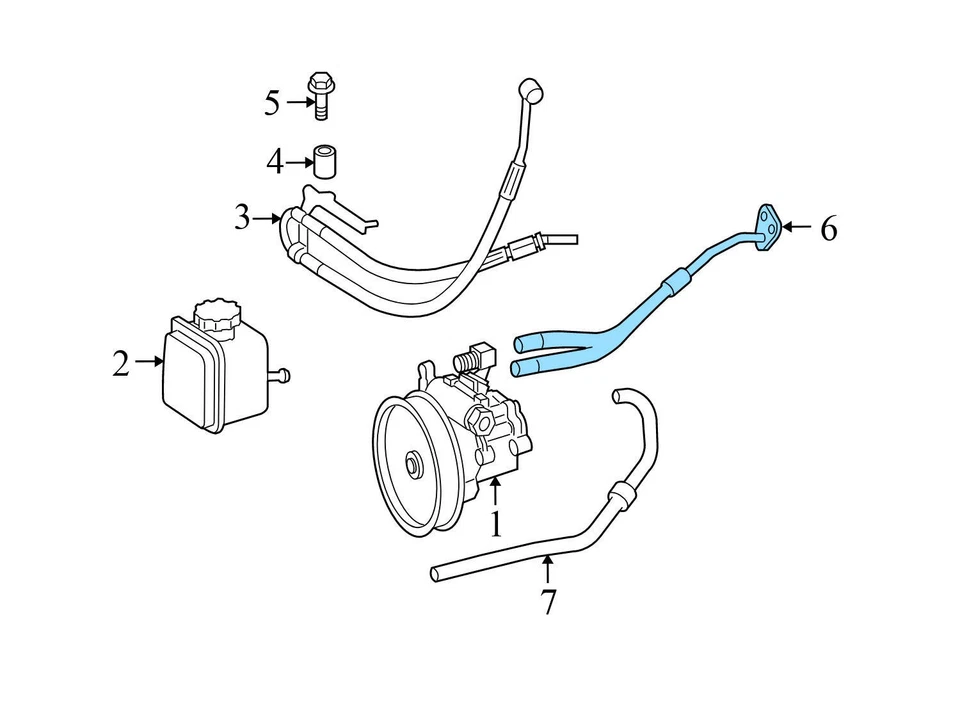 5
4
3
6
2
1
7