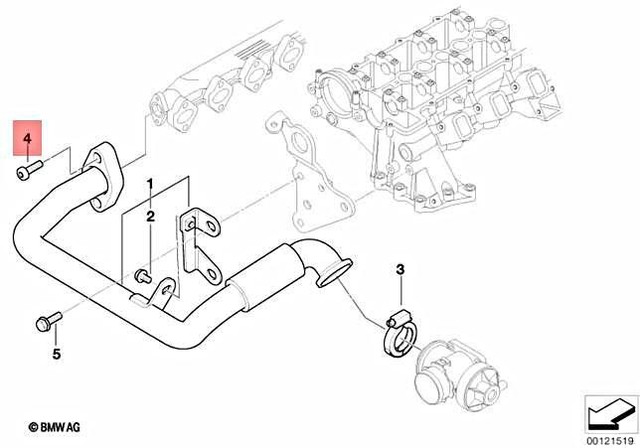 4

1

2

3

5

© BMW AG

00121519