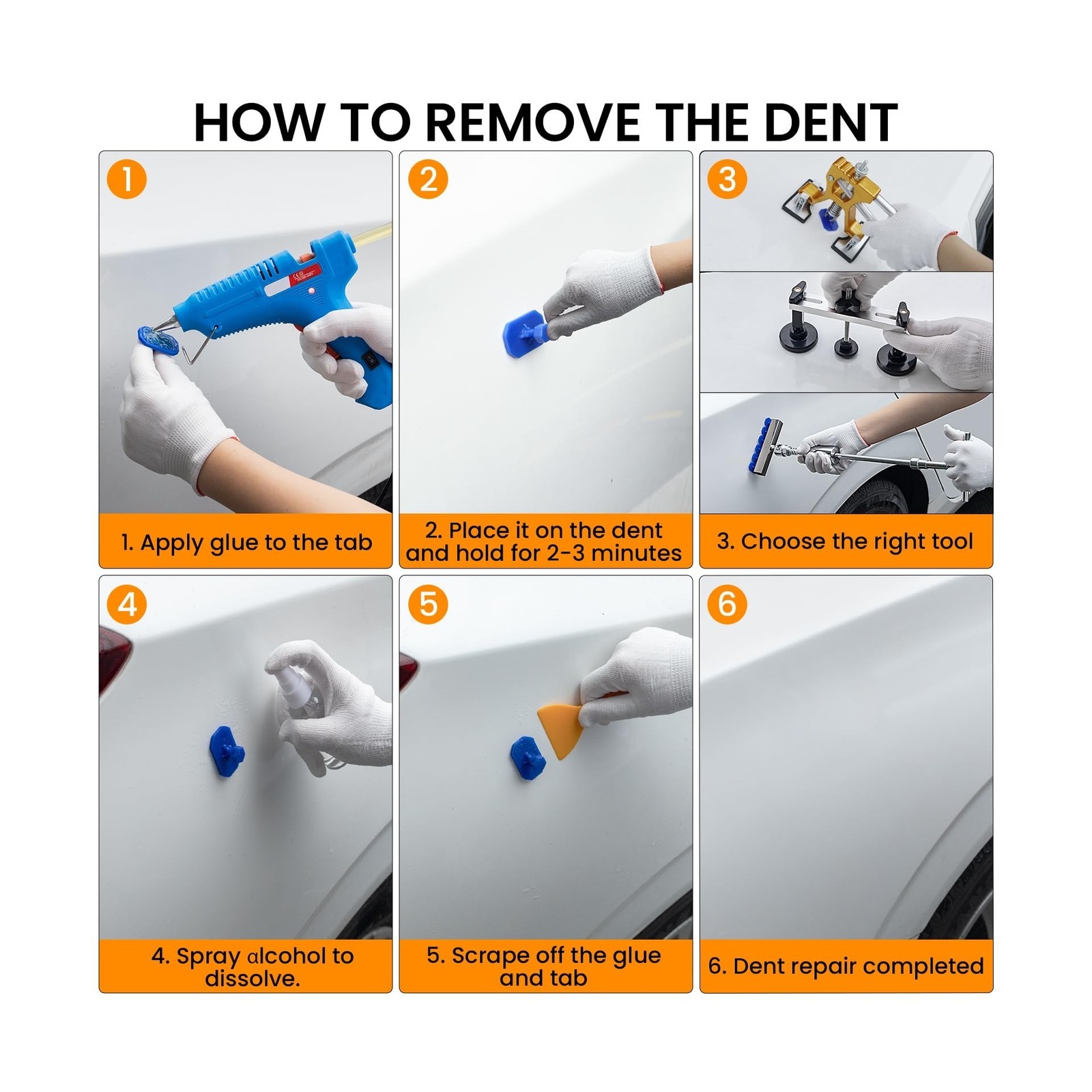 HOW TO REMOVE THE DENT

1

1. Apply glue to the tab

2

2. Place it on the dent and hold for 2-3 minutes

3

3. Choose the right tool

4

4. Spray alcohol to dissolve.

5

5. Scrape off the glue and tab

6

6. Dent repair completed