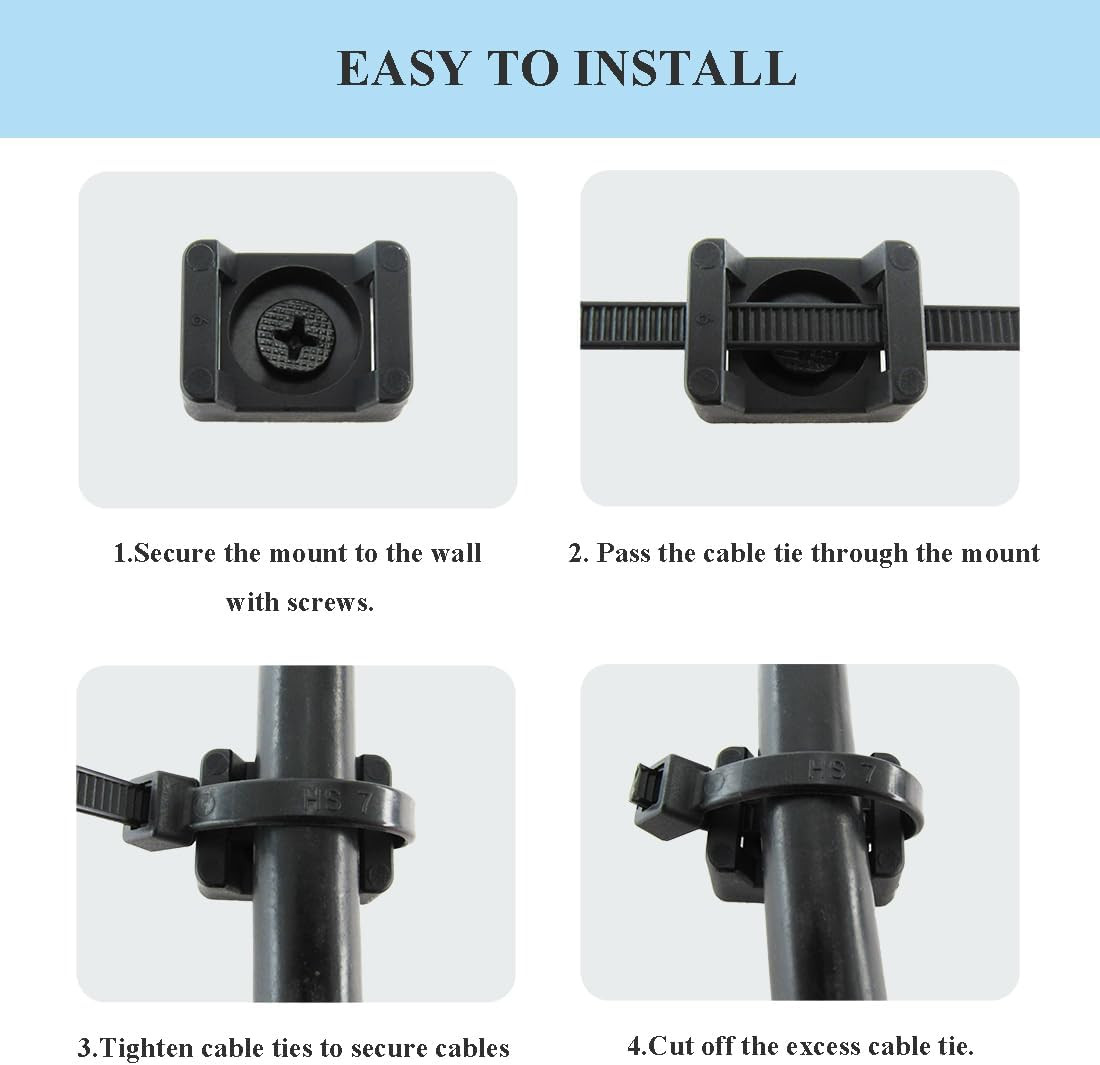 EASY TO INSTALL

1.Secure the mount to the wall with screws.

2. Pass the cable tie through the mount

HS 7

3.Tighten cable ties to secure cables

HS 7

4.Cut off the excess cable tie.