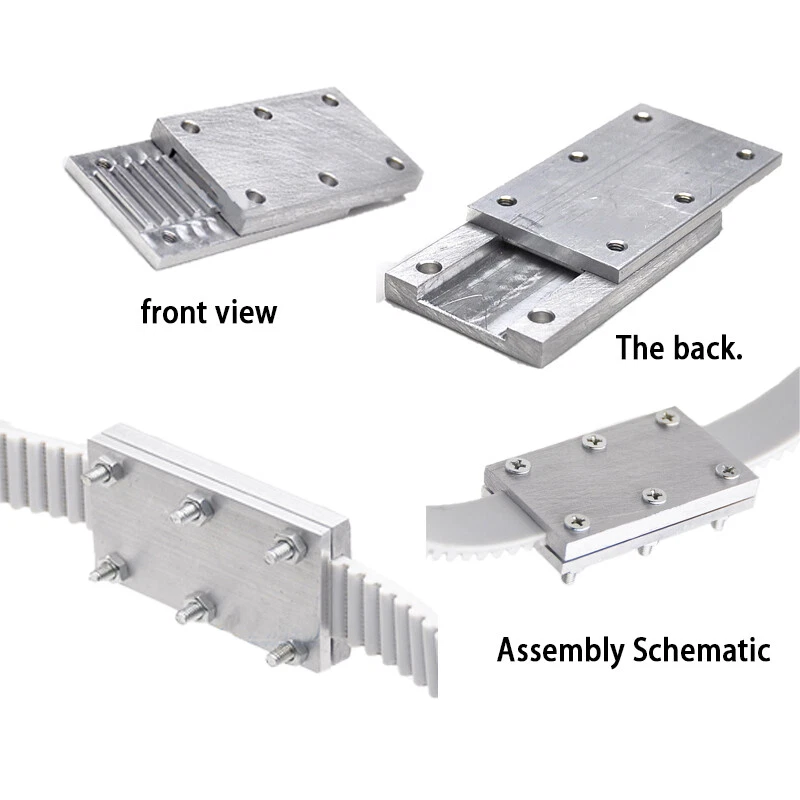 front view

The back.

Assembly Schematic