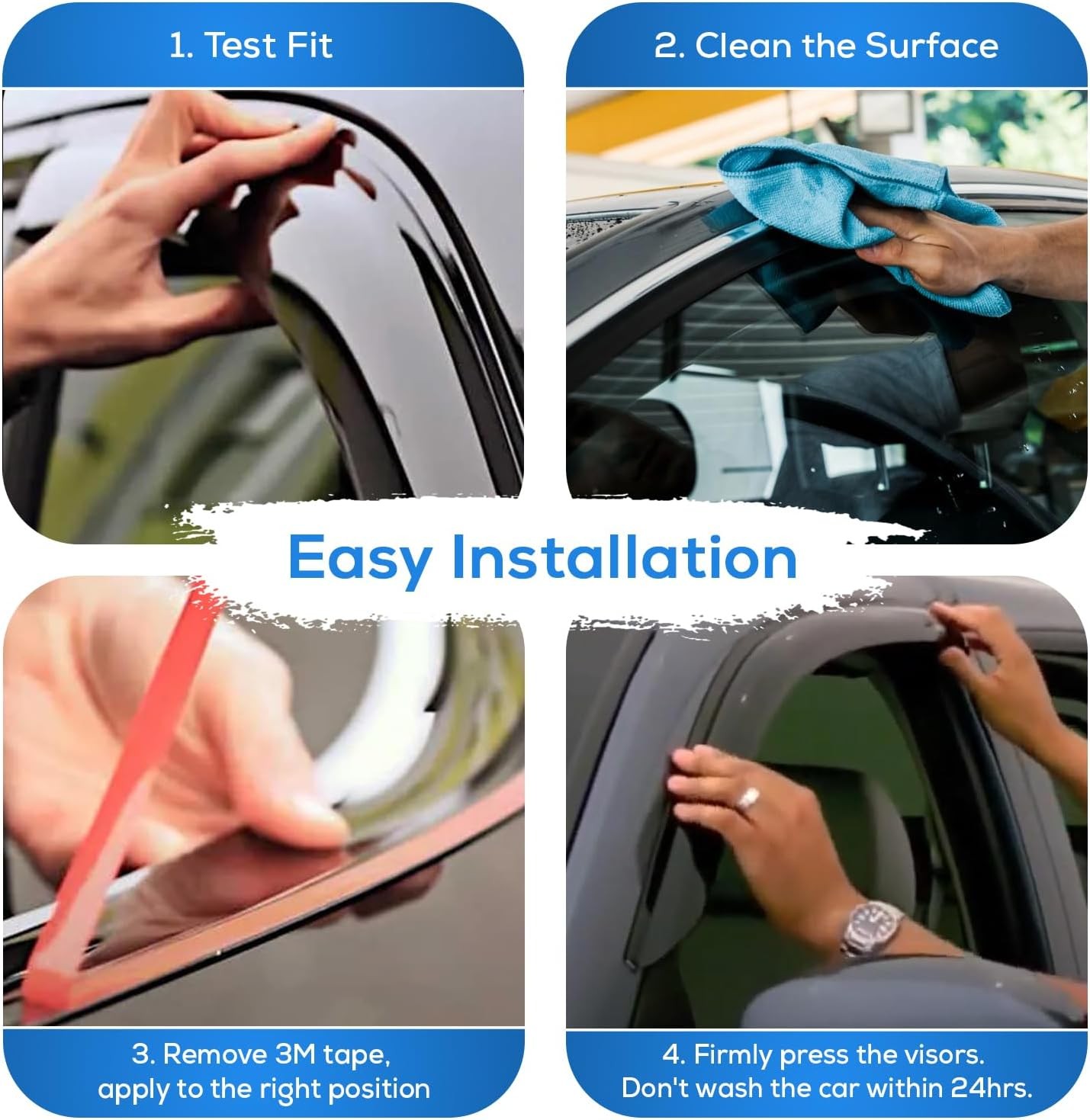 1. Test Fit

2. Clean the Surface

Easy Installation

3. Remove 3M tape, apply to the right position

4. Firmly press the visors. Don't wash the car within 24hrs.