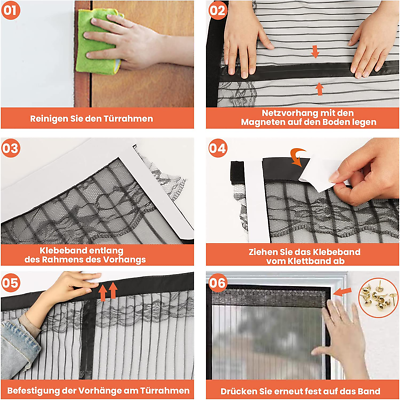 01

Reinigen Sie den Türrahmen

02

Netzvorhang mit den Magneten auf den Boden legen

03

Klebeband entlang des Rahmens des Vorhangs

04

Ziehen Sie das Klebeband vom Klettband ab

05

Befestigung der Vorhänge am Türrahmen

06

Drücken Sie erneut fest auf das Band