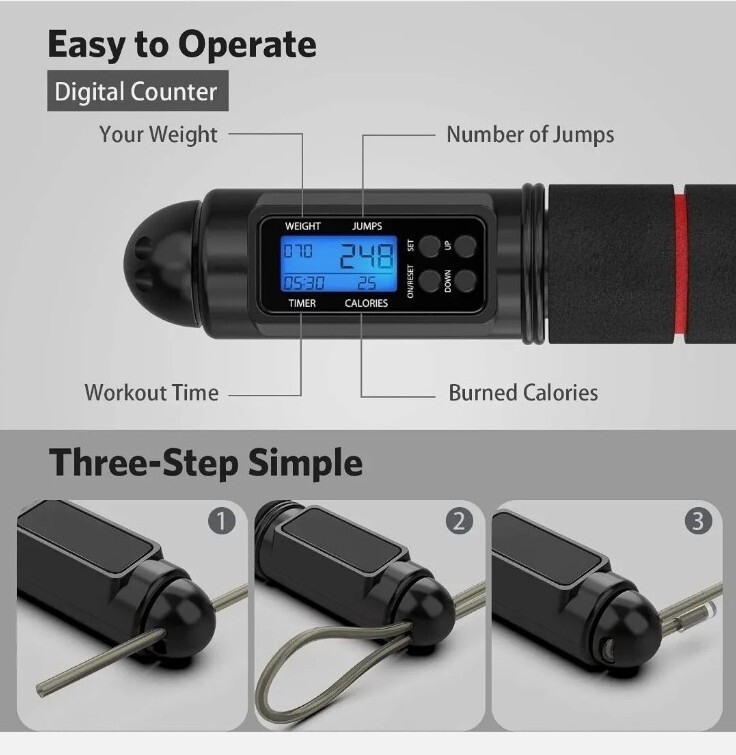 Easy to Operate

Digital Counter

Your Weight

Number of Jumps

WEIGHT JUMPS

070 248

05:30 25

TIMER CALORIES

SET UP

ON/RESET DOWN

Workout Time

Burned Calories

Three-Step Simple

1

2

3