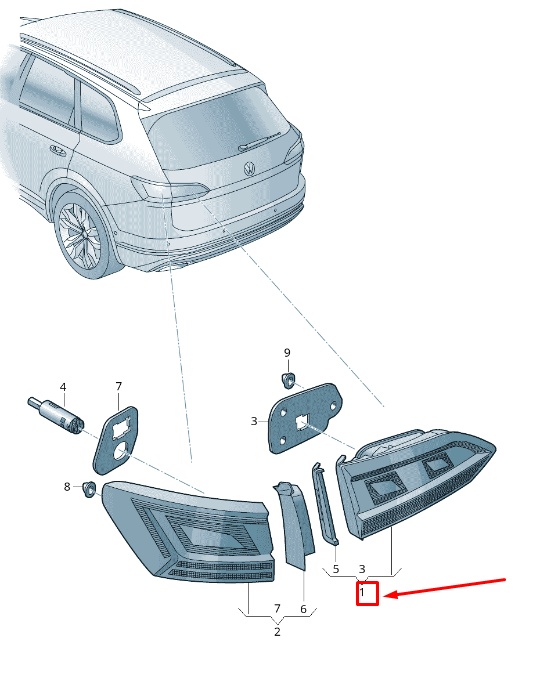 9
4
7
3
8
5
3
1
7
6
2