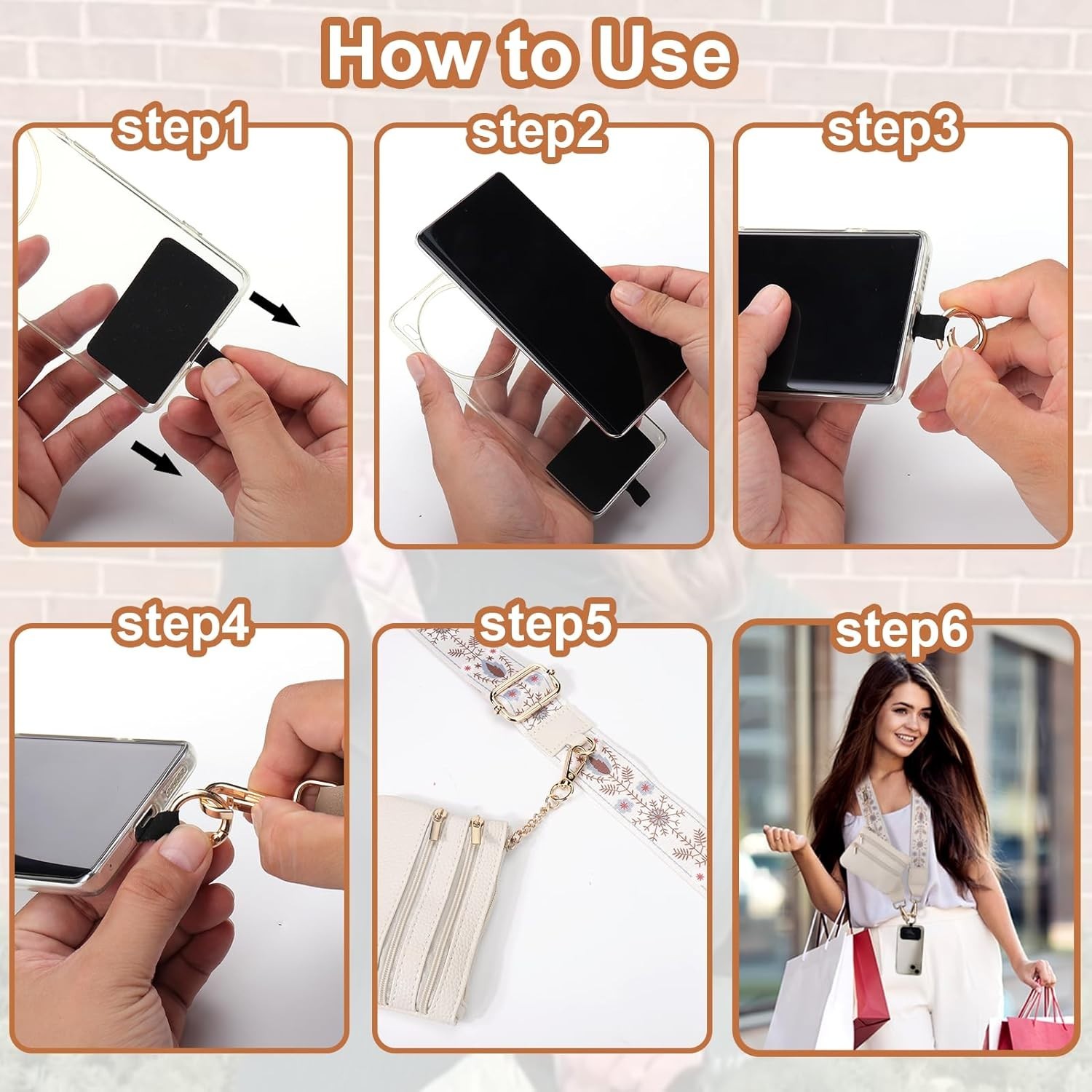 How to Use

step1

step2

step3

step4

step5

step6