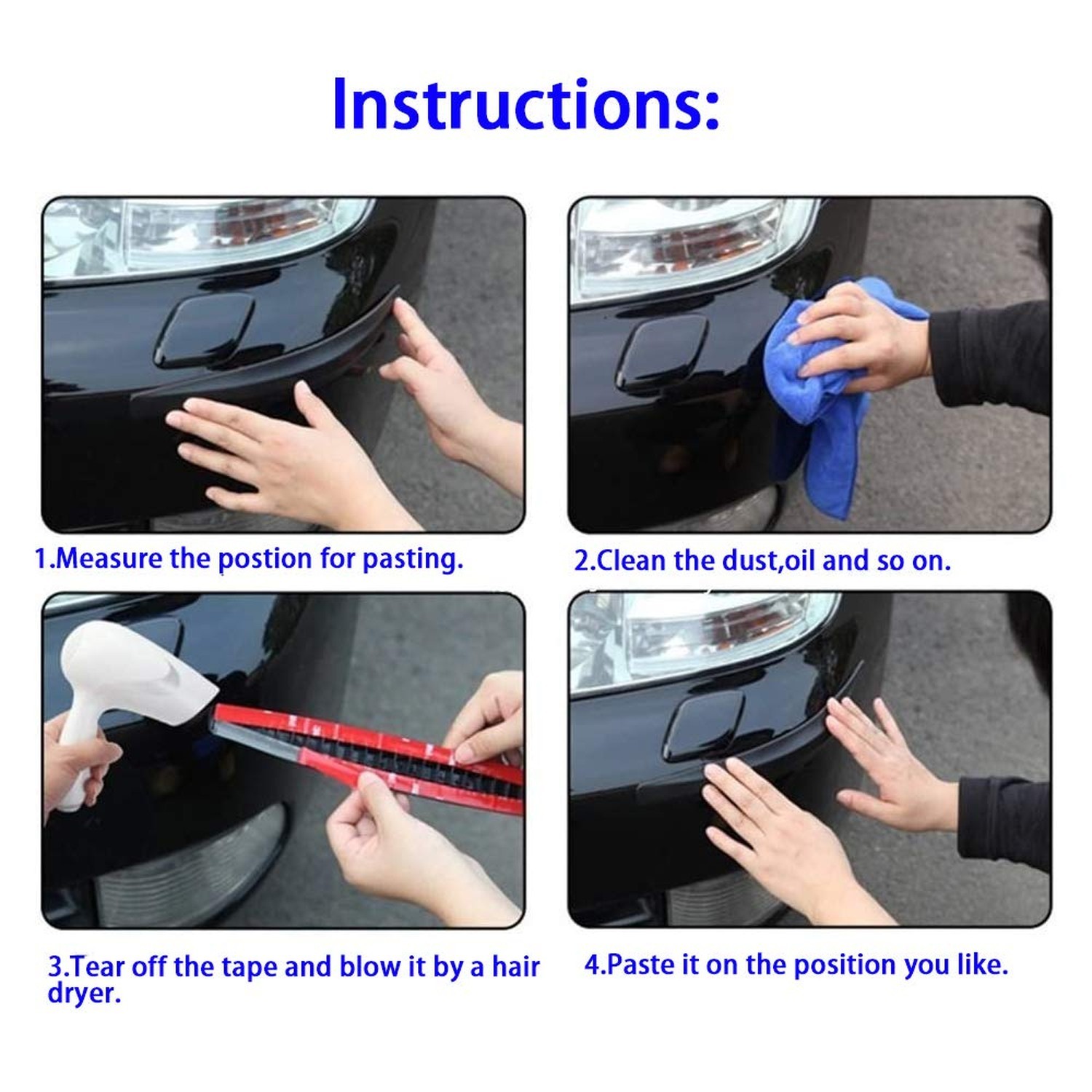 Instructions:

1.Measure the postion for pasting.

2.Clean the dust,oil and so on.

3.Tear off the tape and blow it by a hair dryer.

4.Paste it on the position you like.