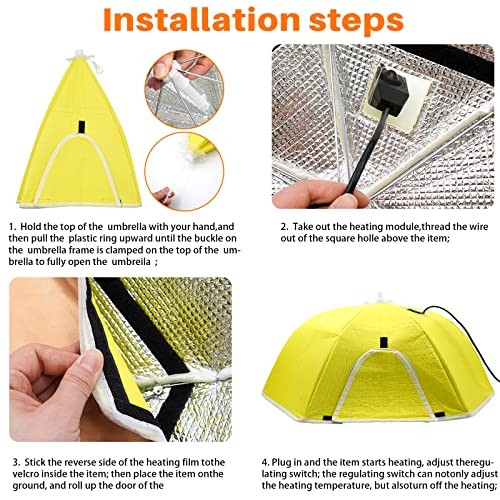 Installation steps

1. Hold the top of the umbrella with your hand,and then pull the plastic ring upward until the buckle on the umbrella frame is clamped on the top of the umbrella to fully open the umbreila ;

2. Take out the heating module,thread the wire out of the square holle above the item;

3. Stick the reverse side of the heating film tothe velcro inside the item; then place the item onthe ground, and roll up the door of the

4. Plug in and the item starts heating, adjust theregulating switch; the regulating switch can notonly adjust the heating temperature, but alsoturn off the heating;