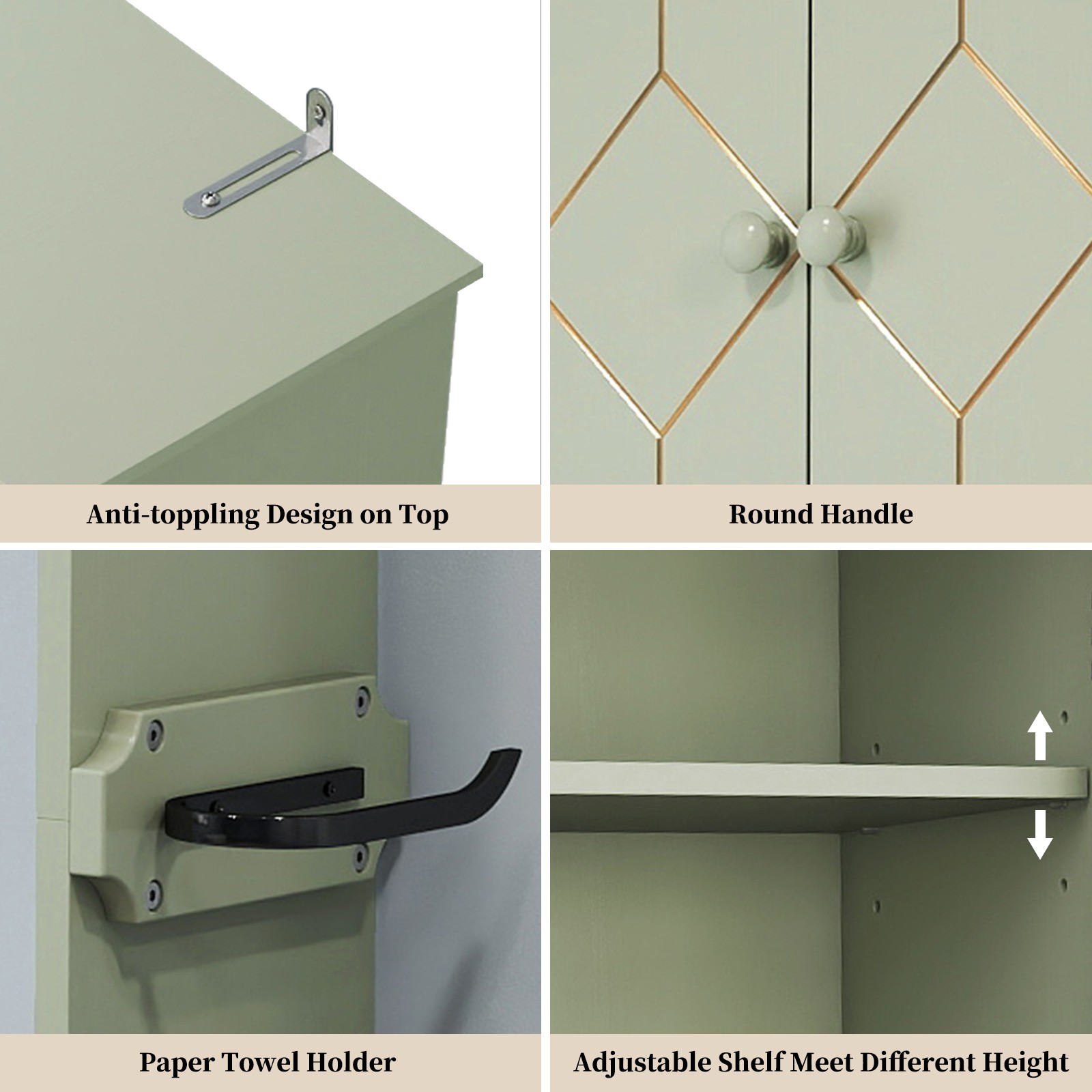 Anti-toppling Design on Top

Round Handle

Paper Towel Holder

Adjustable Shelf Meet Different Height