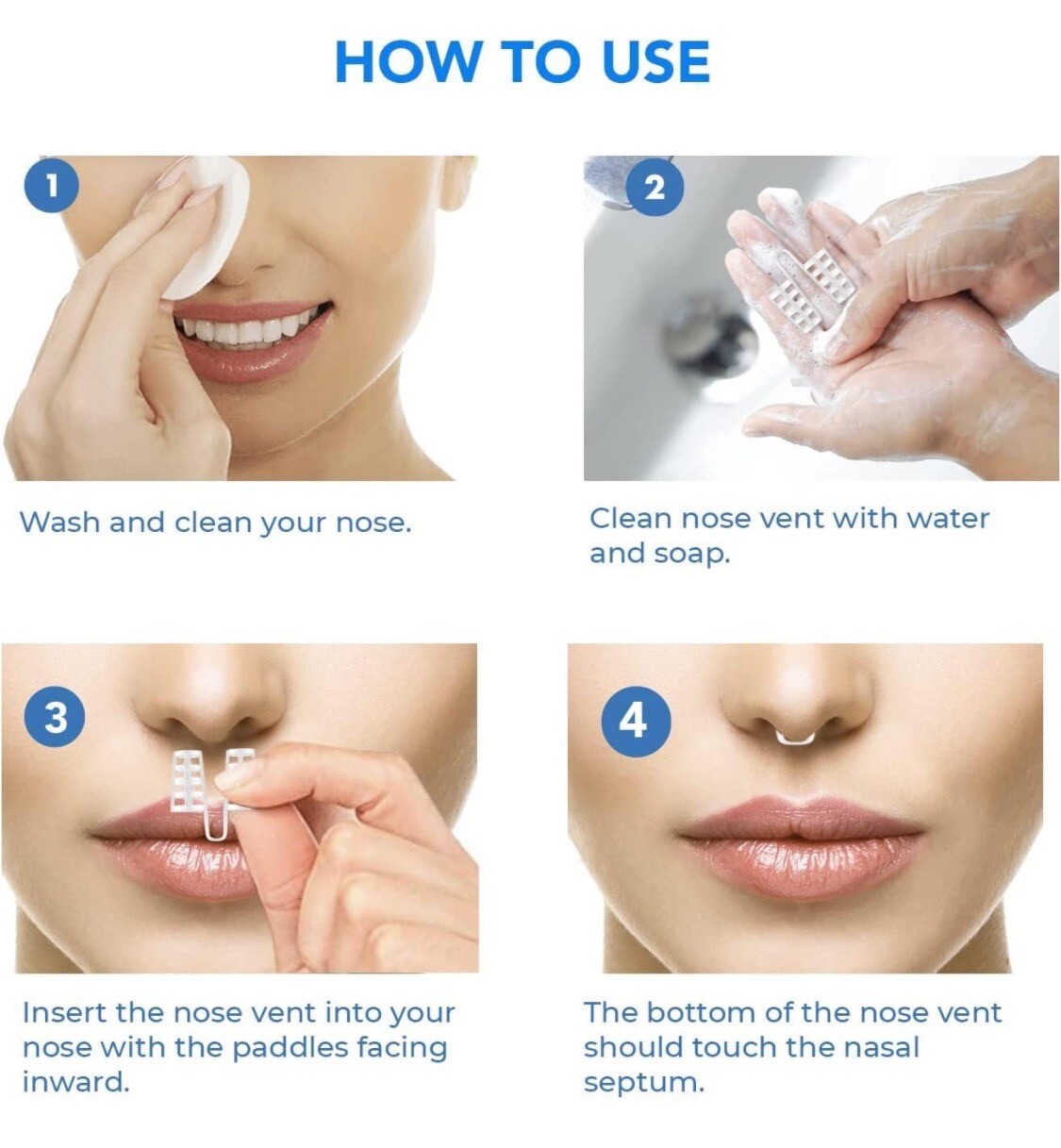 HOW TO USE

1

Wash and clean your nose.

2

Clean nose vent with water and soap.

3

Insert the nose vent into your nose with the paddles facing inward.

4

The bottom of the nose vent should touch the nasal septum.