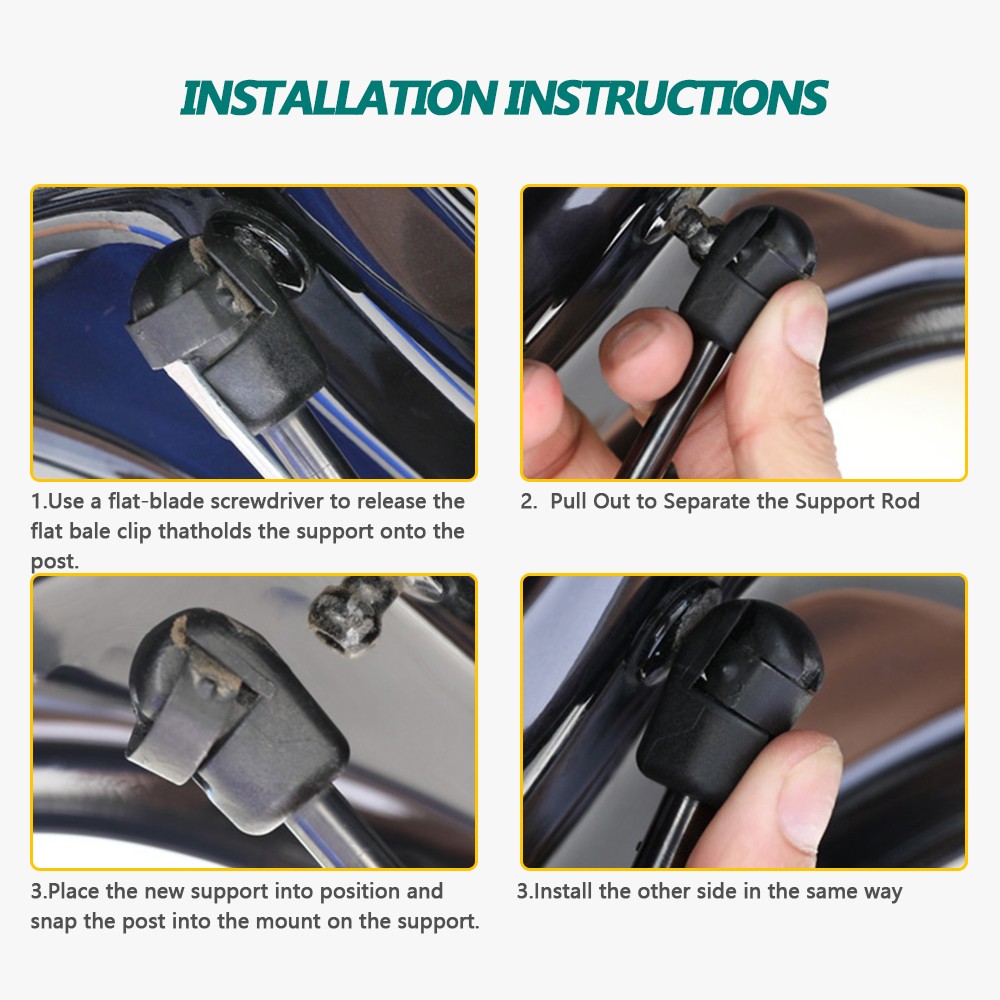 INSTALLATION INSTRUCTIONS

1.Use a flat-blade screwdriver to release the flat bale clip thatholds the support onto the post.

2. Pull Out to Separate the Support Rod

3.Place the new support into position and snap the post into the mount on the support.

3.Install the other side in the same way