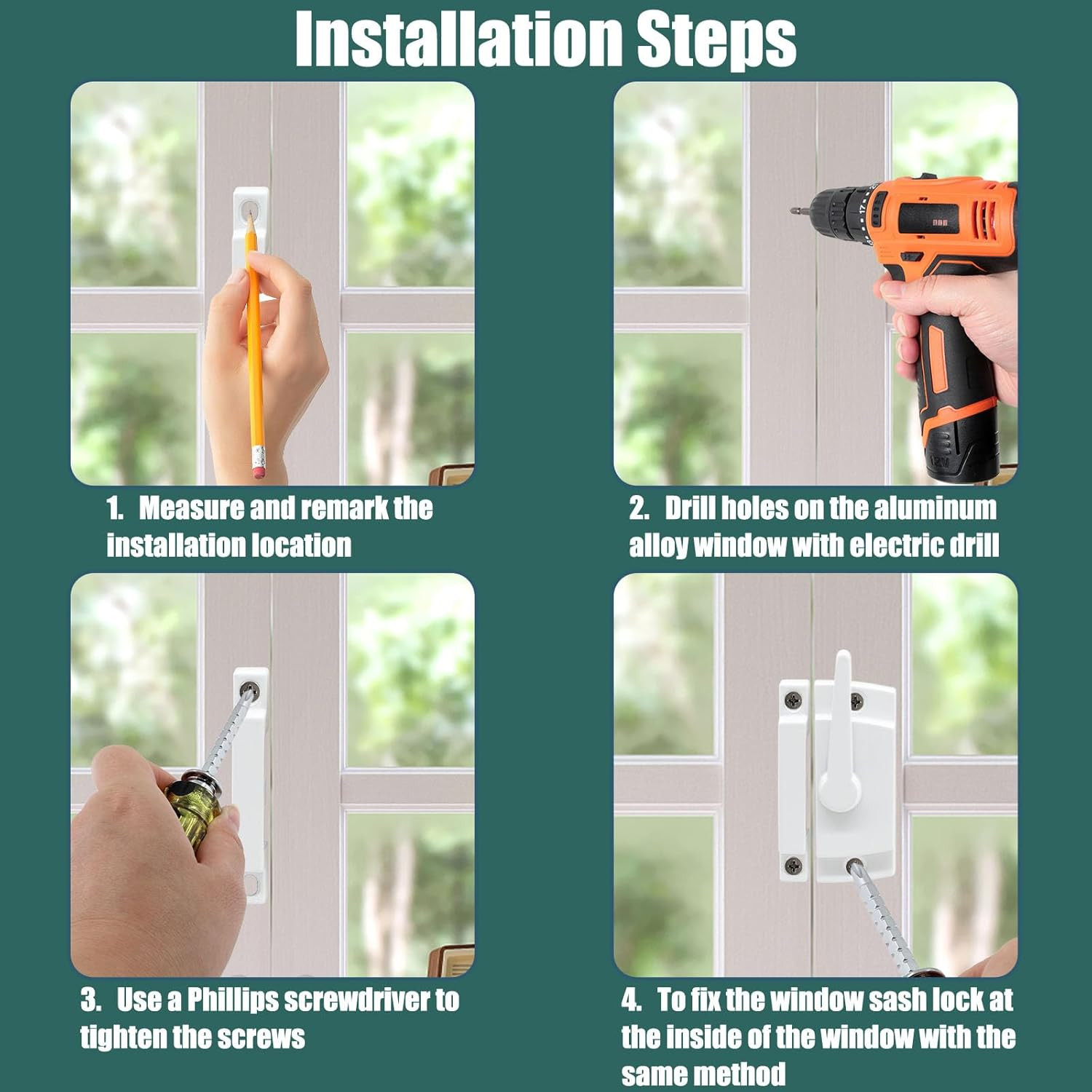 Installation Steps

1. Measure and remark the installation location

2. Drill holes on the aluminum alloy window with electric drill

3. Use a Phillips screwdriver to tighten the screws

4. To fix the window sash lock at the inside of the window with the same method