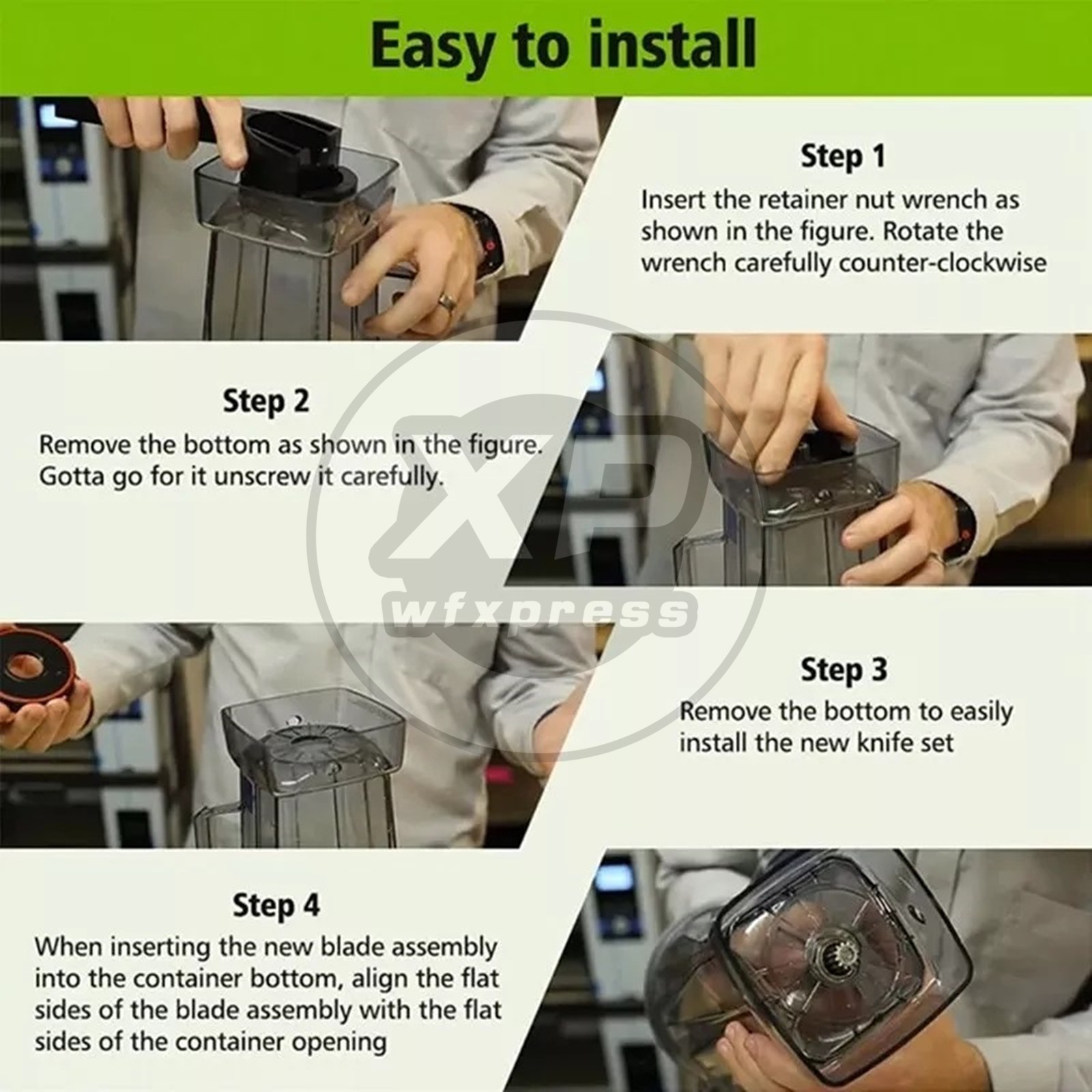 Easy to install

Step 1
Insert the retainer nut wrench as shown in the figure. Rotate the wrench carefully counter-clockwise

Step 2
Remove the bottom as shown in the figure. Gotta go for it unscrew it carefully.

XP
wfxpress

Step 3
Remove the bottom to easily install the new knife set

Step 4
When inserting the new blade assembly into the container bottom, align the flat sides of the blade assembly with the flat sides of the container opening