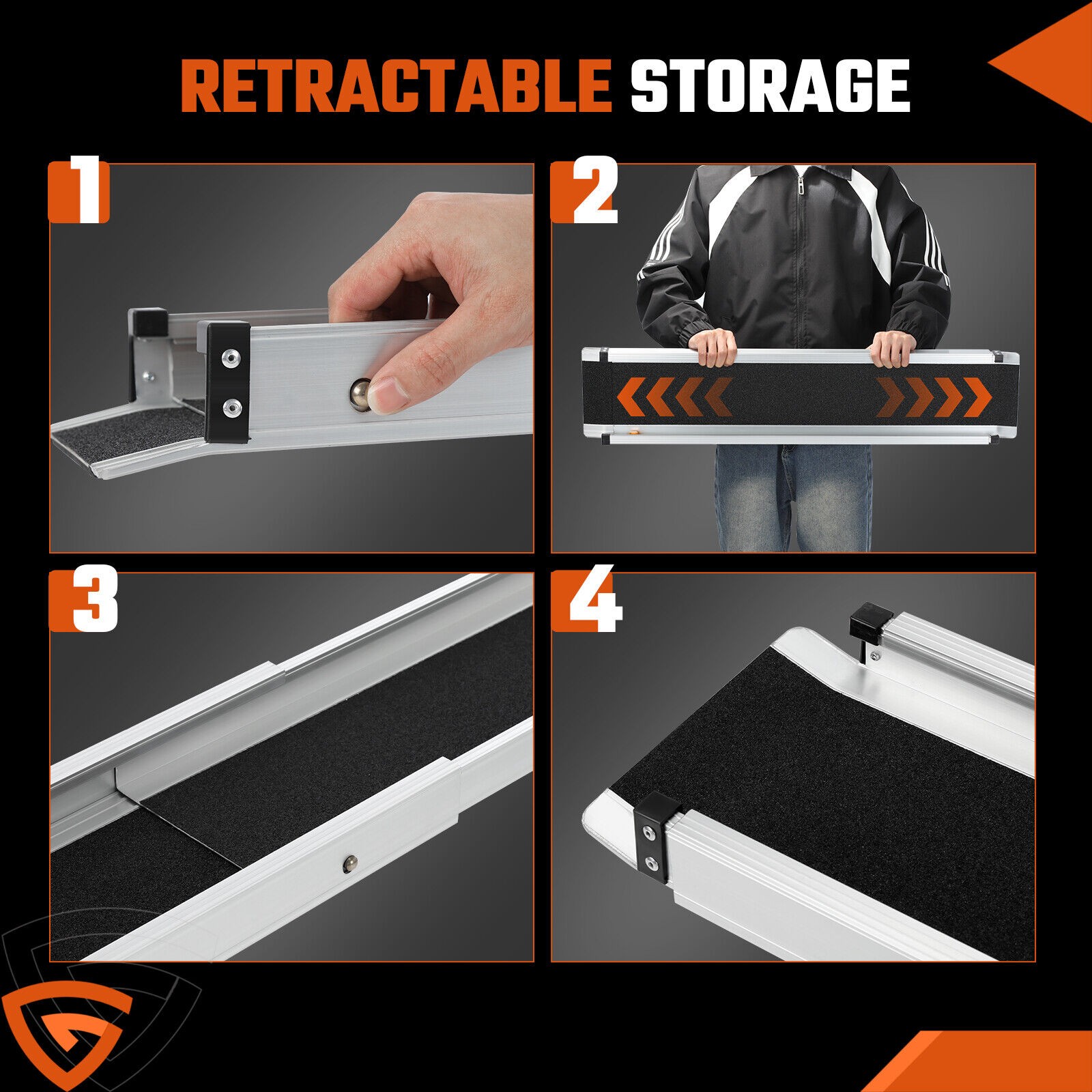 RETRACTABLE STORAGE

1

2

3

4