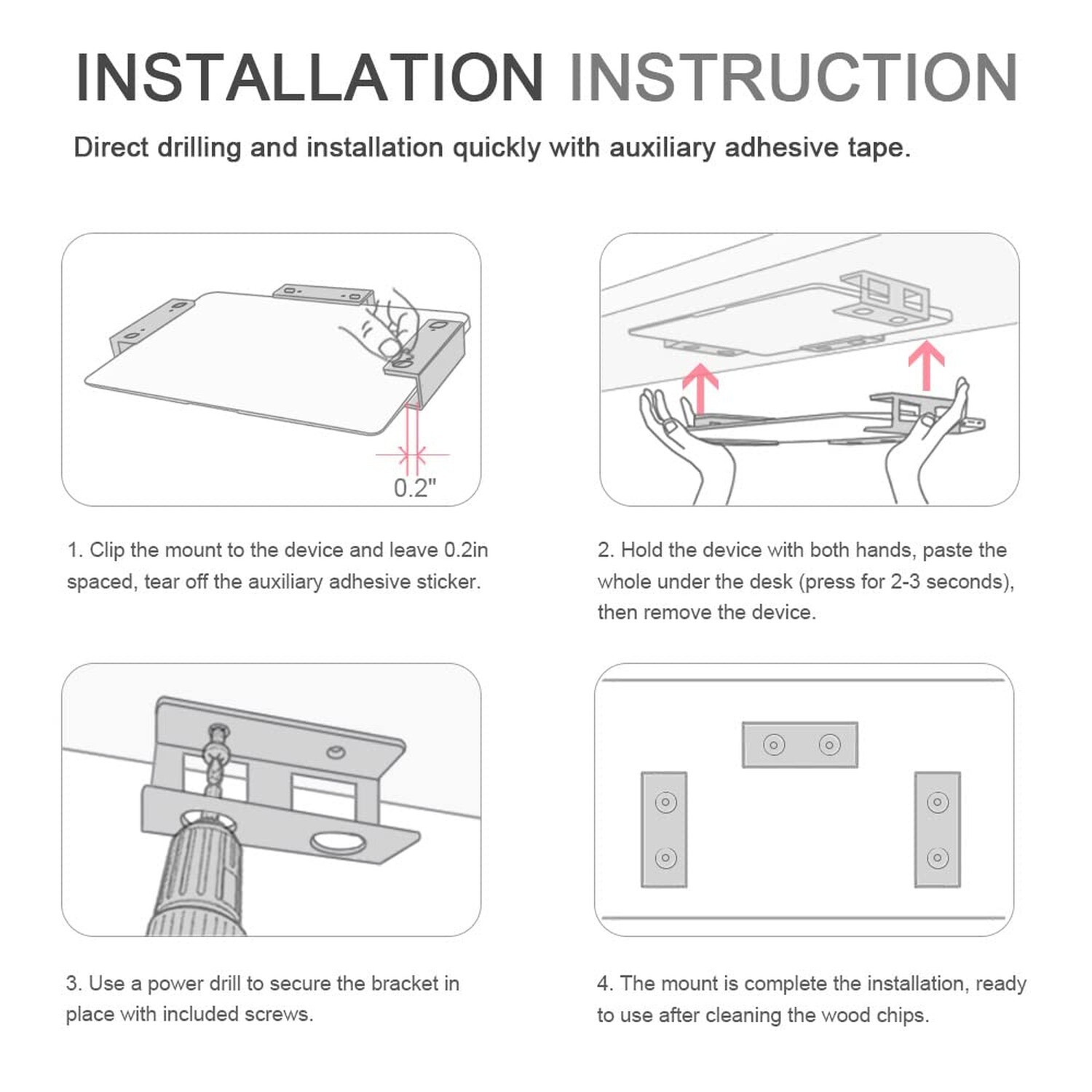 INSTALLATION INSTRUCTION

Direct drilling and installation quickly with auxiliary adhesive tape.

0.2"

1. Clip the mount to the device and leave 0.2in spaced, tear off the auxiliary adhesive sticker.

2. Hold the device with both hands, paste the whole under the desk (press for 2-3 seconds), then remove the device.

3. Use a power drill to secure the bracket in place with included screws.

4. The mount is complete the installation, ready to use after cleaning the wood chips.