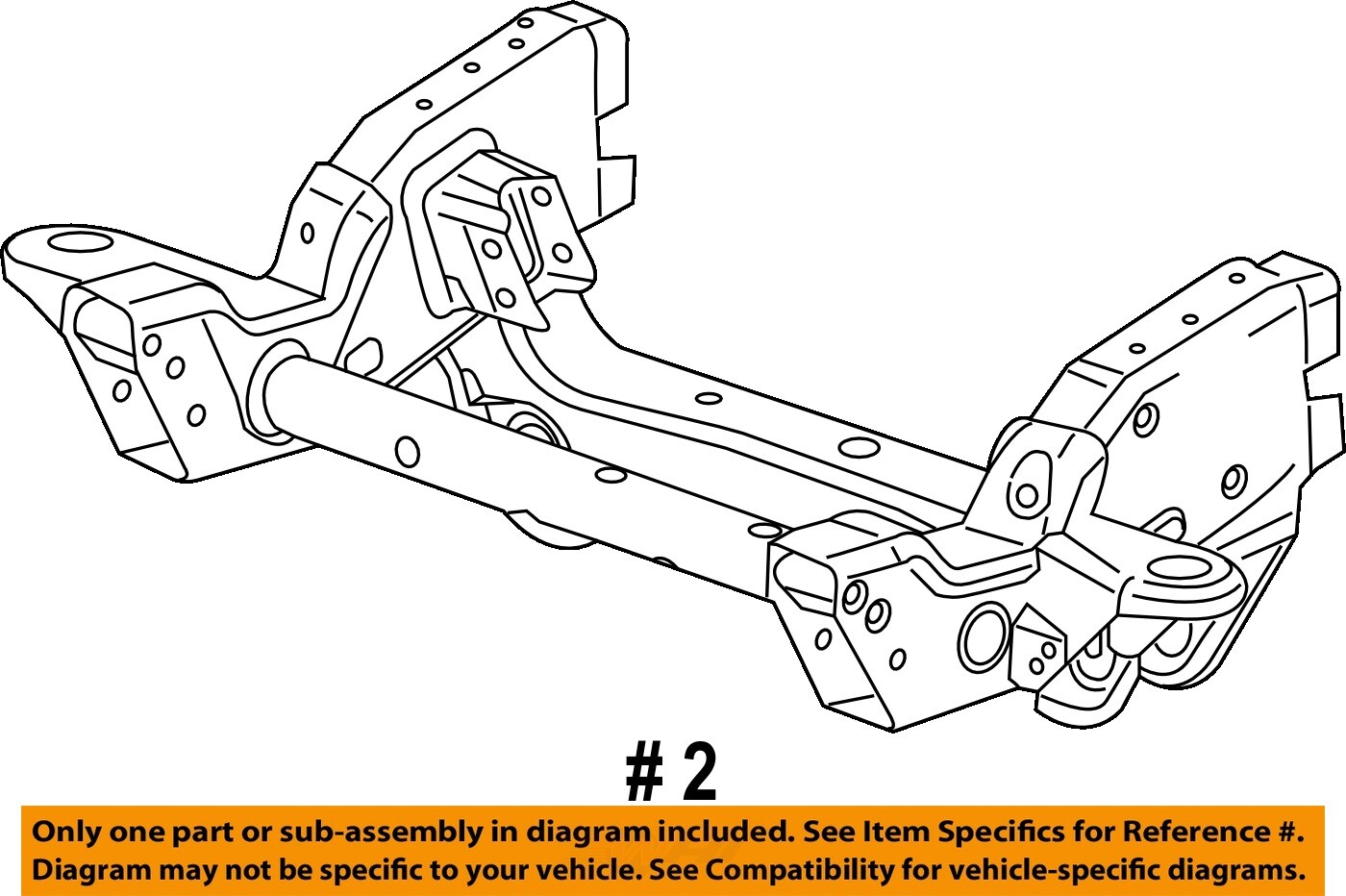 # 2

Only one part or sub-assembly in diagram included. See Item Specifics for Reference #.
Diagram may not be specific to your vehicle. See Compatibility for vehicle-specific diagrams.