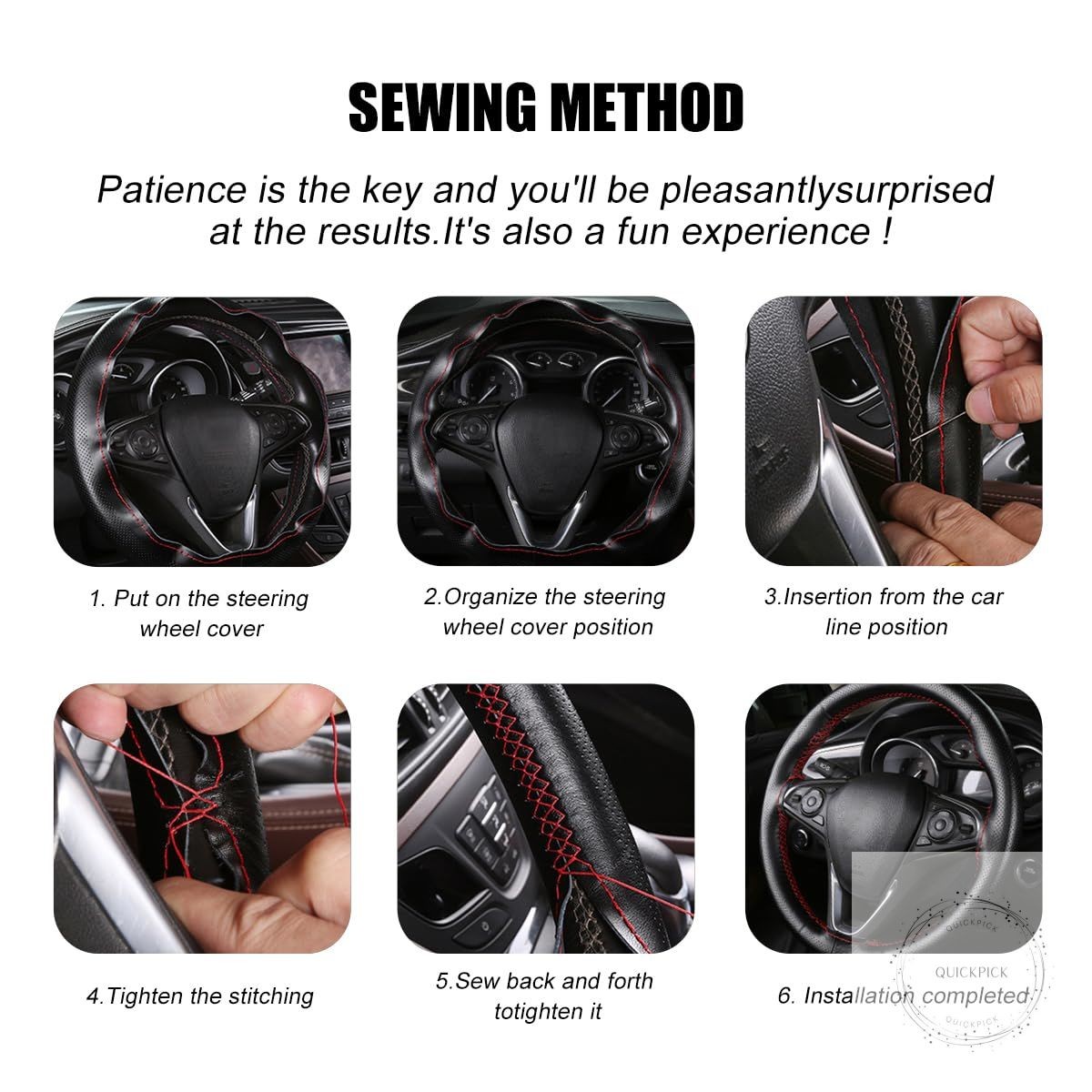 SEWING METHOD

Patience is the key and you'll be pleasantlysurprised at the results.It's also a fun experience !

1. Put on the steering wheel cover

2.Organize the steering wheel cover position

3.Insertion from the car line position

4.Tighten the stitching

5.Sew back and forth totighten it

6. Installation completed

QUICKPICK
QUICKPICK
QUICKPICK