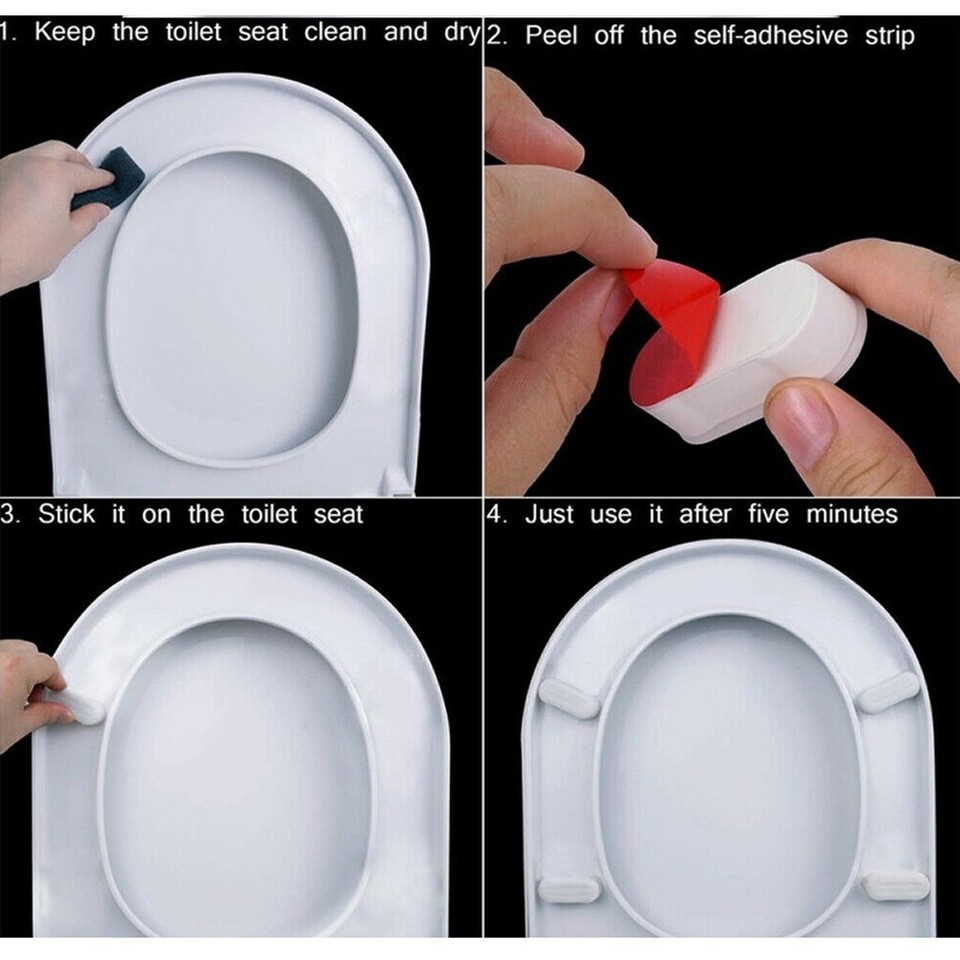 1. Keep the toilet seat clean and dry

2. Peel off the self-adhesive strip

3. Stick it on the toilet seat

4. Just use it after five minutes